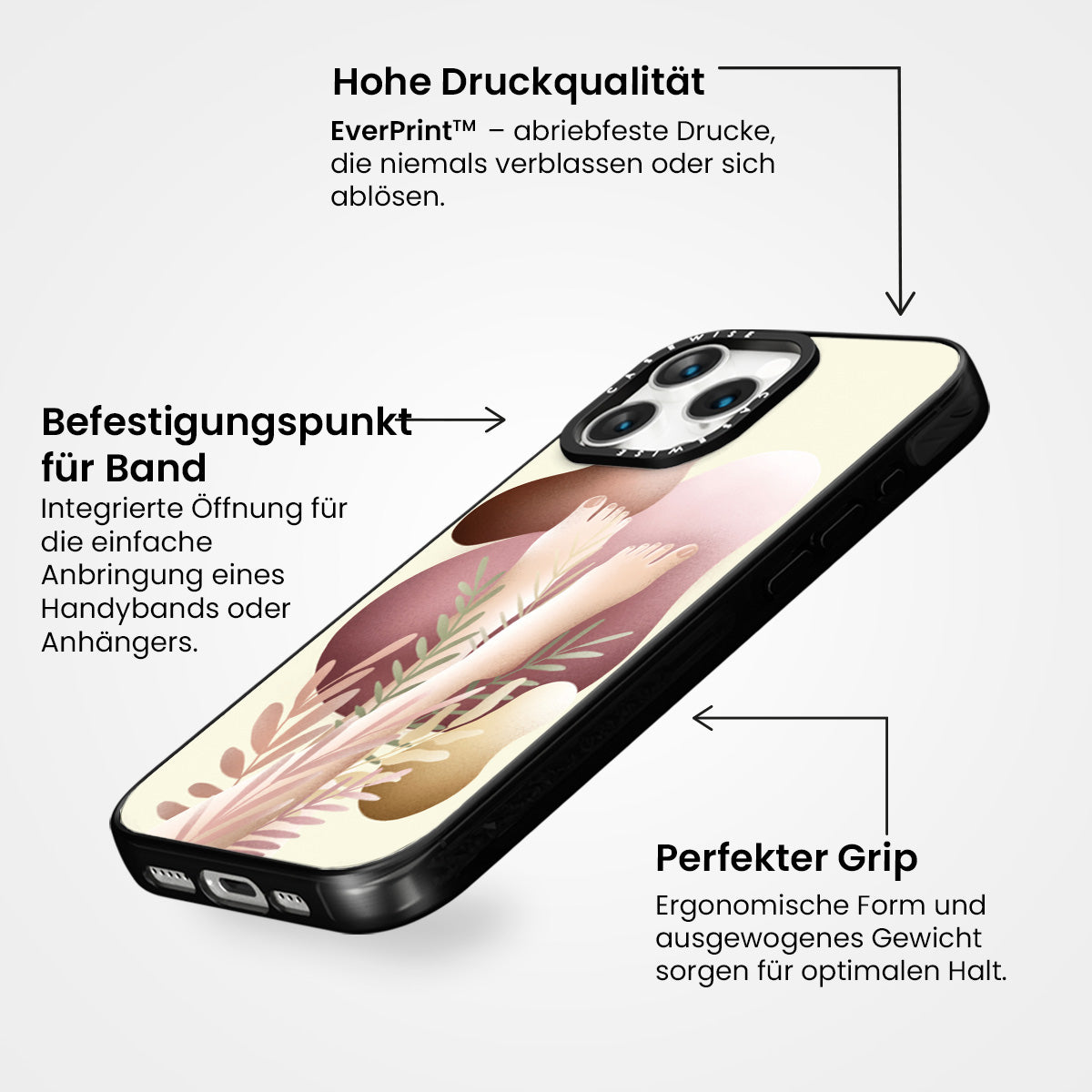 Hohe Druckqualität

EverPrint™ – abriebfeste Drucke, die niemals verblassen oder sich ablösen.

Befestigungspunkt für Band

Integrierte Öffnung für die einfache Anbringung eines Handybands oder Anhängers.

CASEWISE

CASEWISE

Perfekter Grip

Ergonomische Form und ausgewogenes Gewicht sorgen für optimalen Halt.