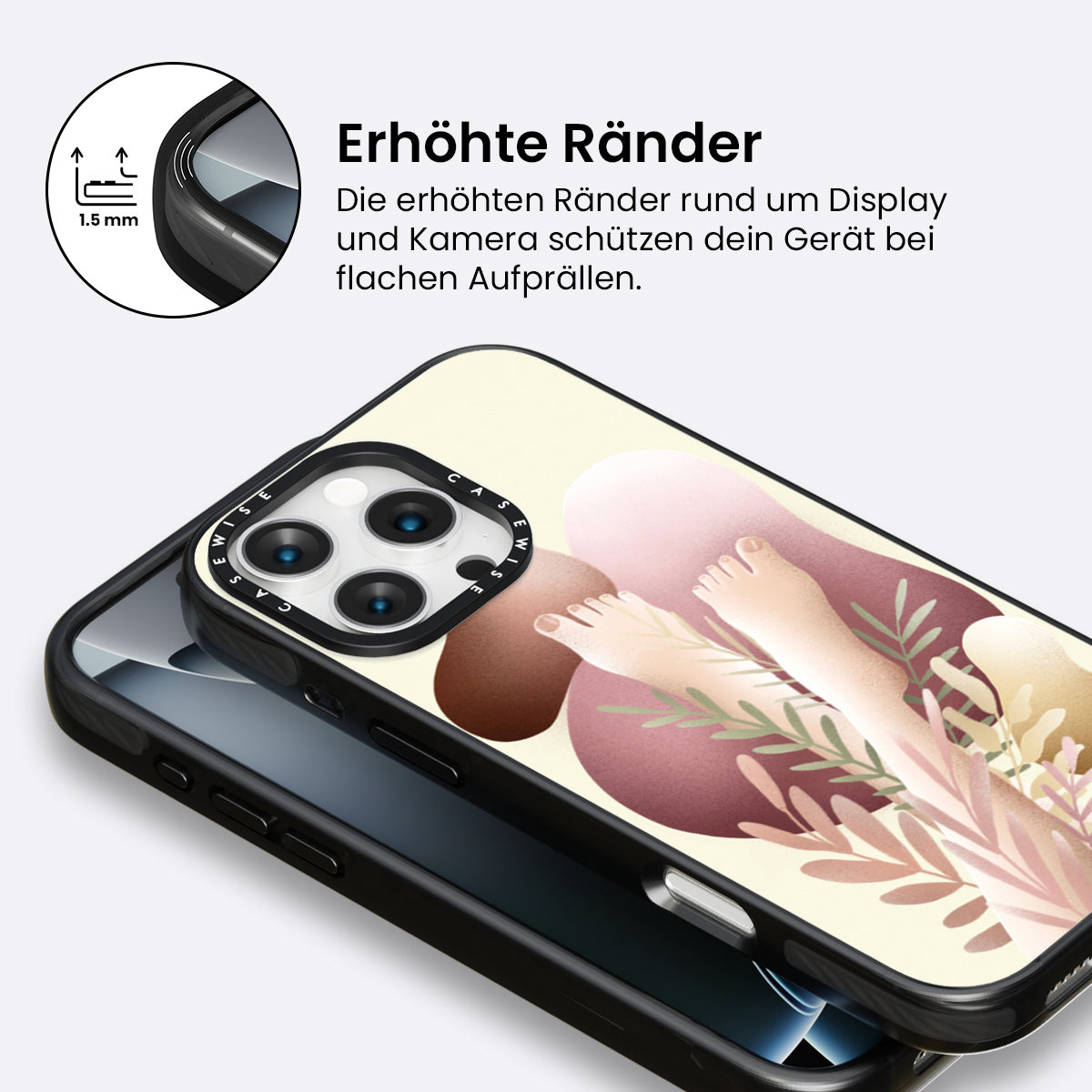 1.5 mm

Erhöhte Ränder

Die erhöhten Ränder rund um Display und Kamera schützen dein Gerät bei flachen Aufprällen.

CASEWISE CASEWISE