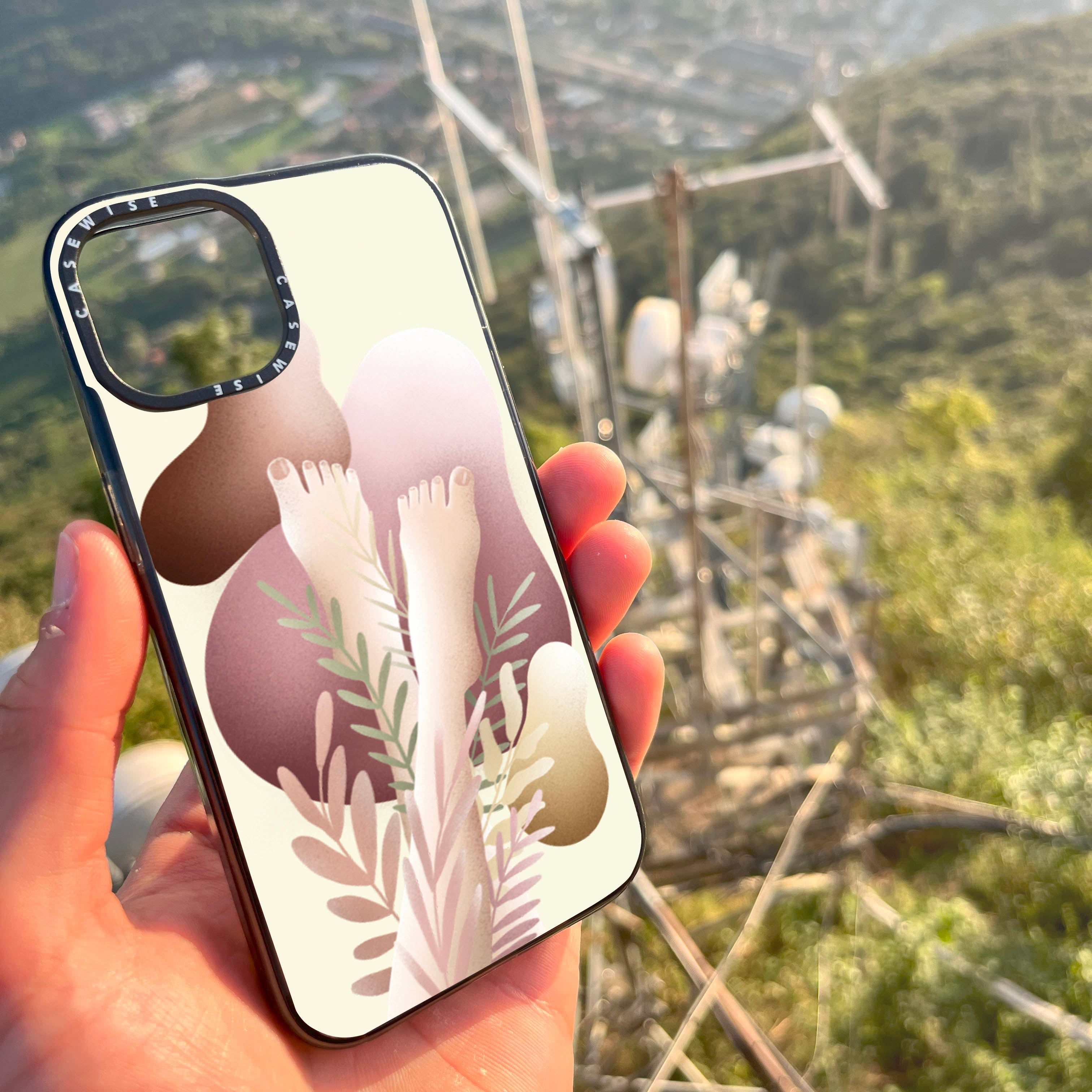 CASEWISE CASEWISE