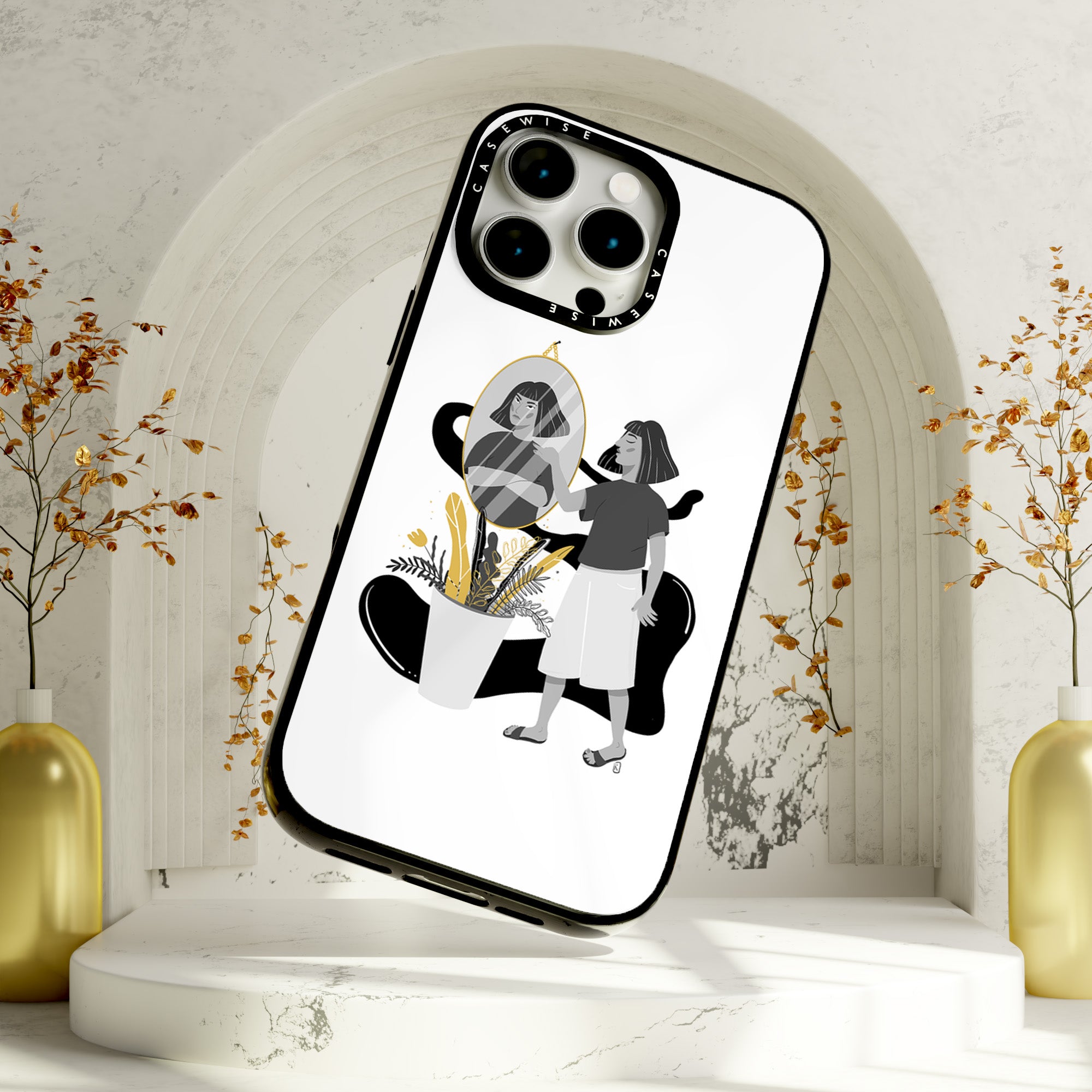 CASEWISE
CASEWISE