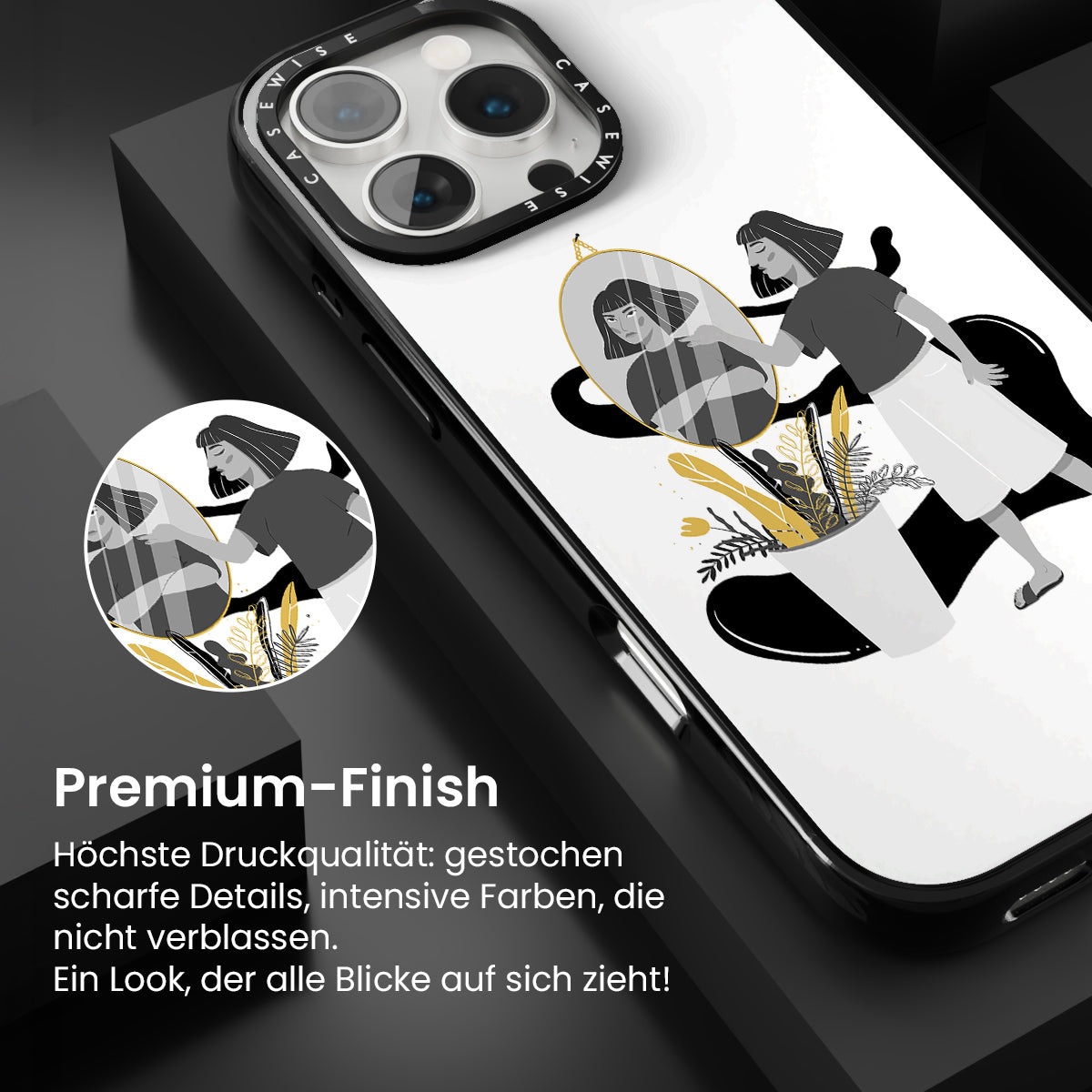 CASEWISE CASEWISE

Premium-Finish

Höchste Druckqualität: gestochen scharfe Details, intensive Farben, die nicht verblassen.
Ein Look, der alle Blicke auf sich zieht!