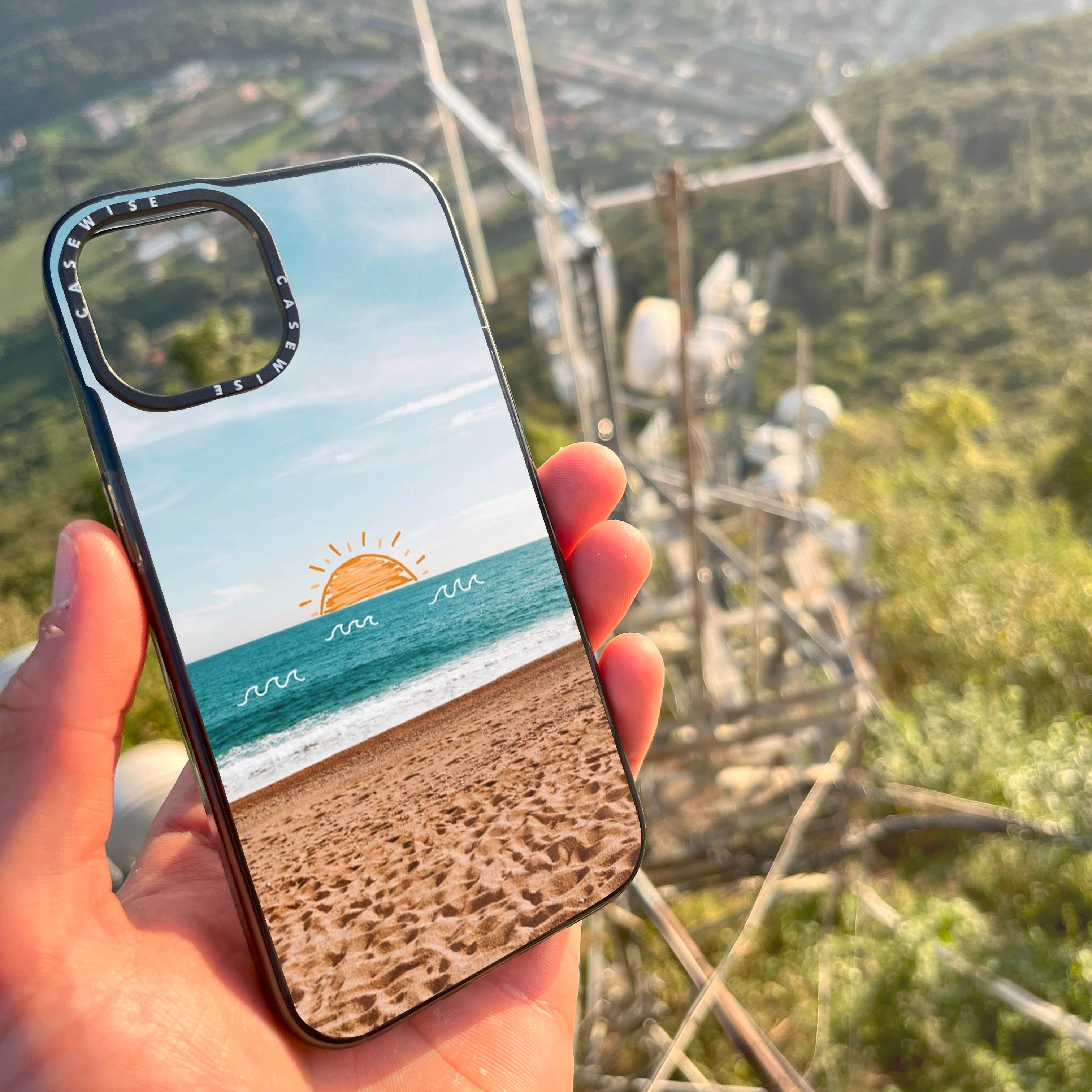 CASEWISE CASEWISE