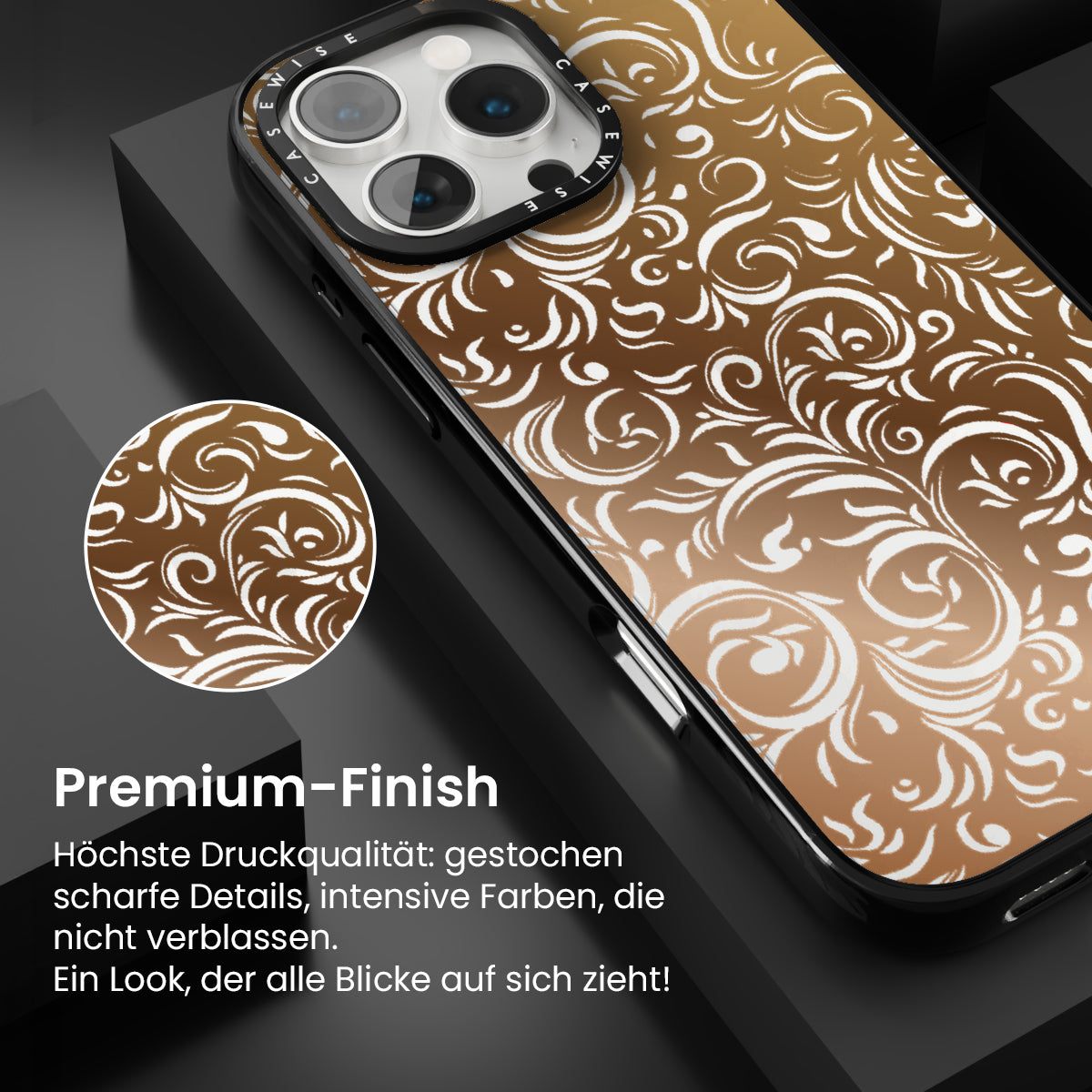 CASEWISE CASEWISE

Premium-Finish

Höchste Druckqualität: gestochen scharfe Details, intensive Farben, die nicht verblassen.
Ein Look, der alle Blicke auf sich zieht!