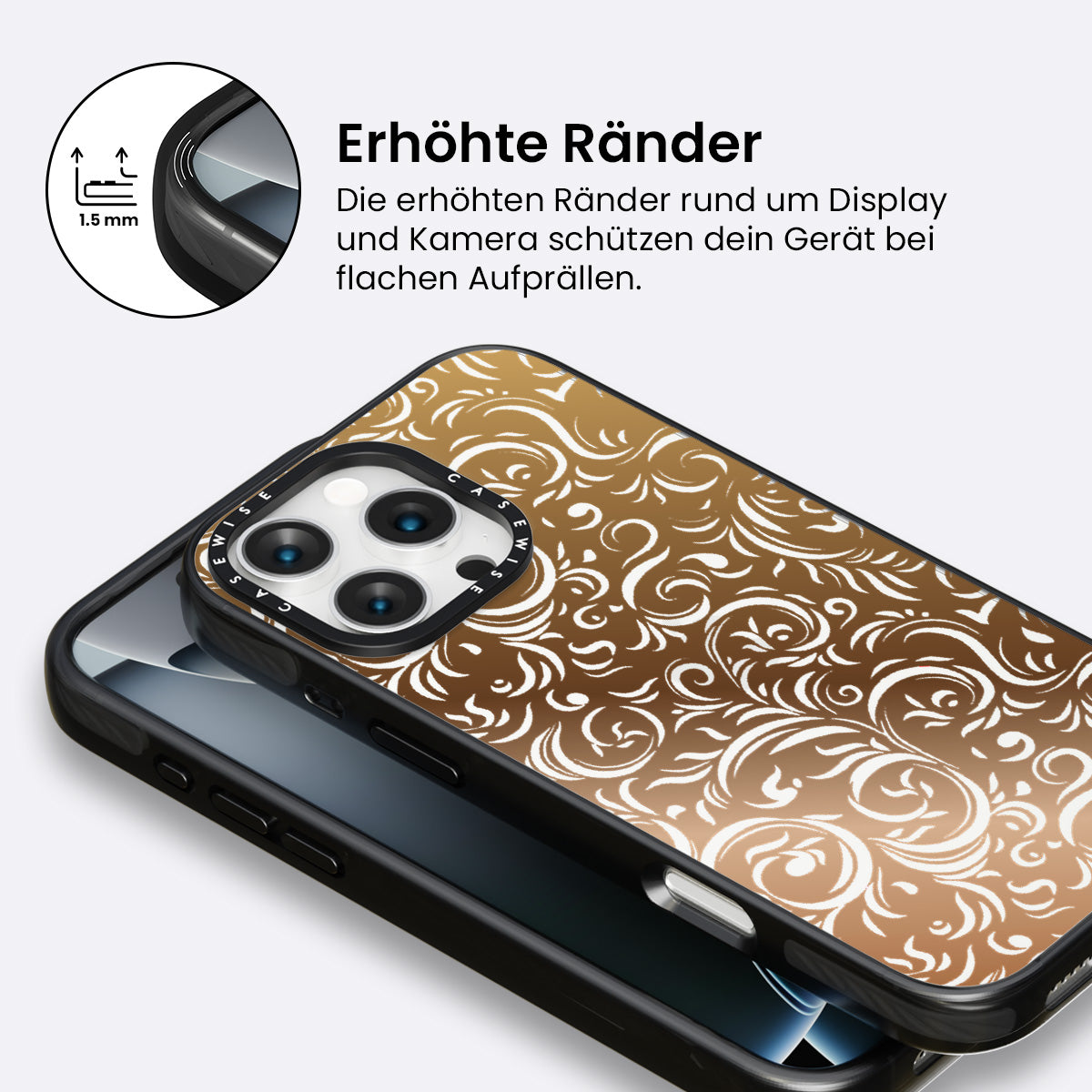 1.5 mm

Erhöhte Ränder

Die erhöhten Ränder rund um Display und Kamera schützen dein Gerät bei flachen Aufprällen.

CASEWISE CASEWISE