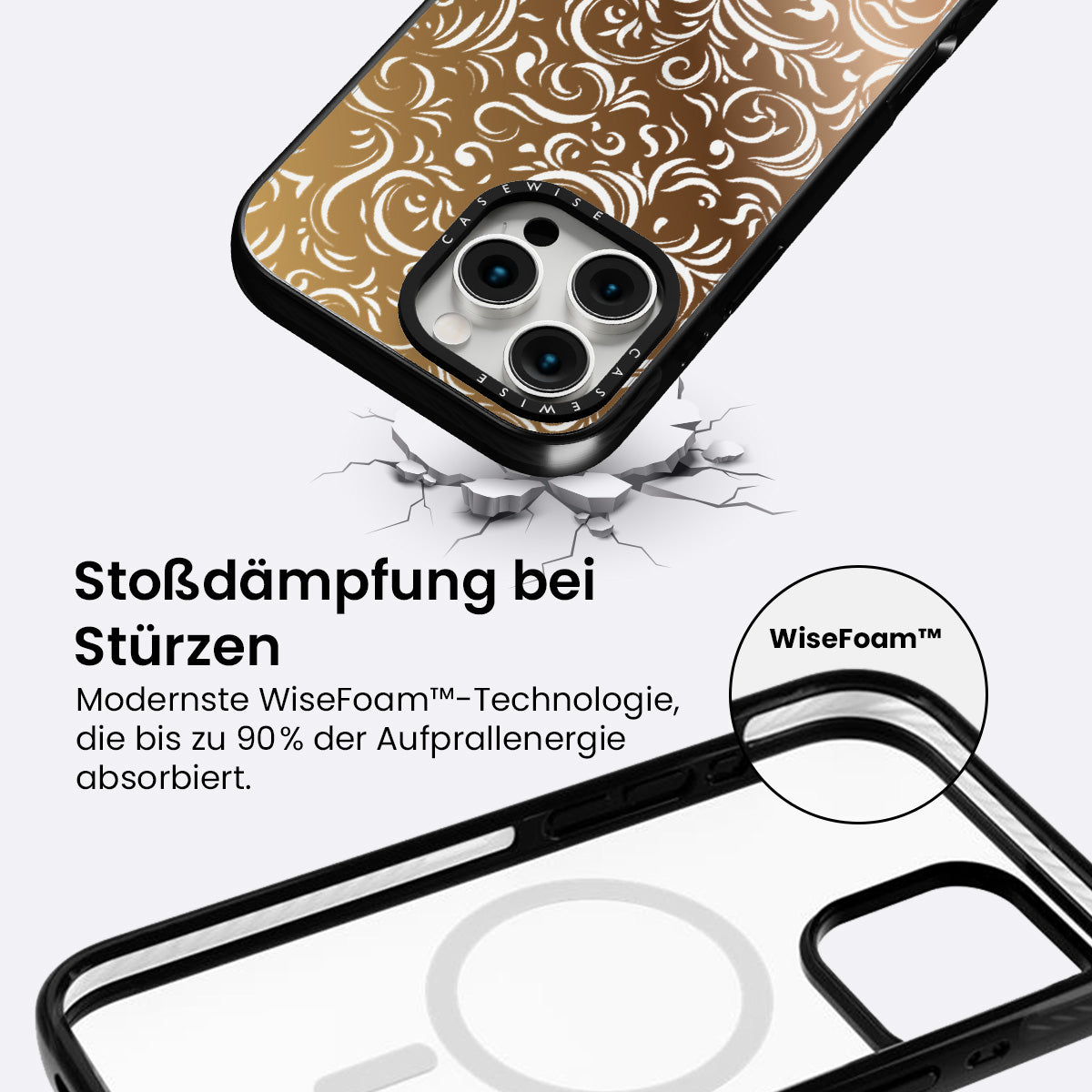 CASEWISE
CASEWISE

Stoßdämpfung bei Stürzen

Modernste WiseFoam™-Technologie, die bis zu 90% der Aufprallenergie absorbiert.

WiseFoam™