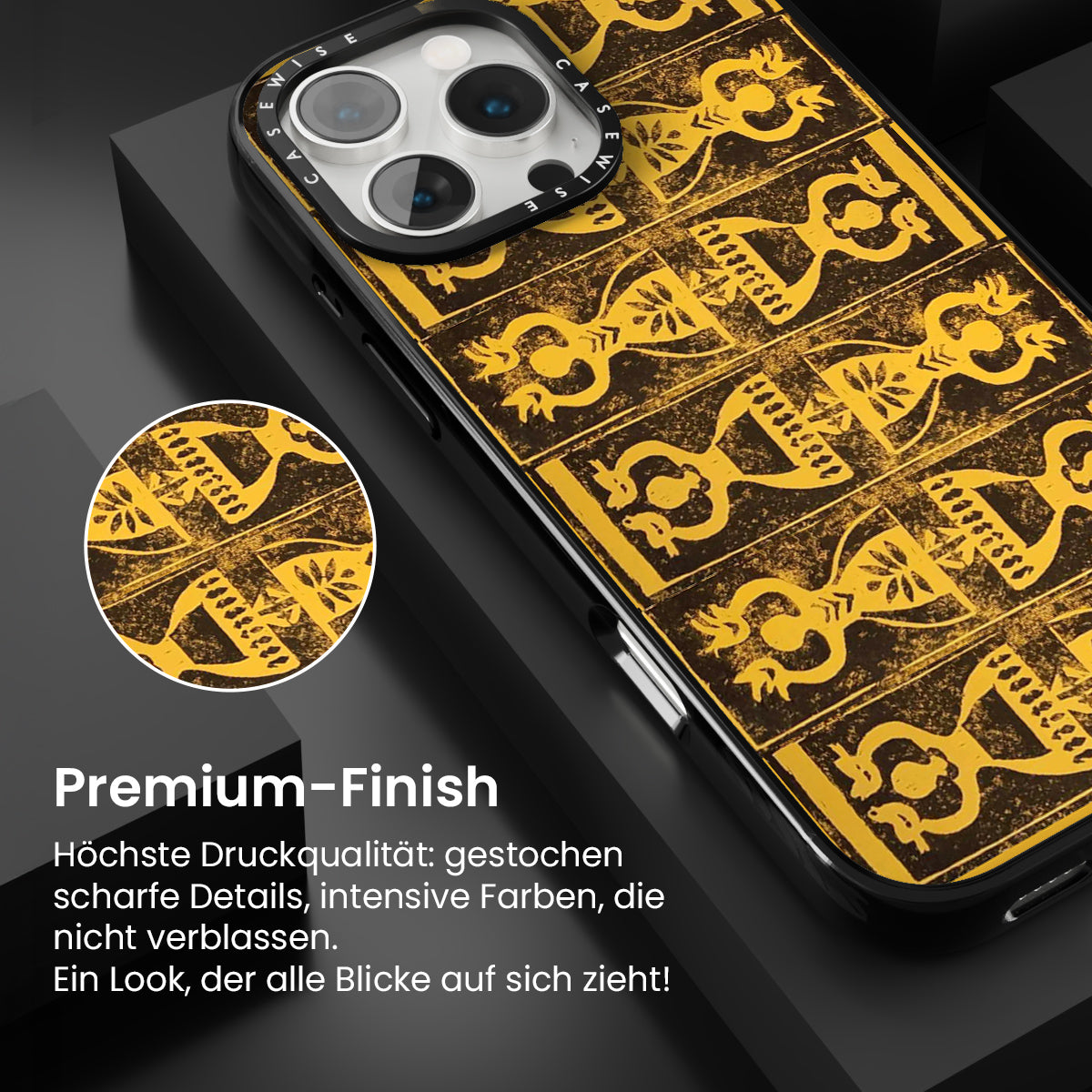 CASEWISE CASEWISE

Premium-Finish

Höchste Druckqualität: gestochen scharfe Details, intensive Farben, die nicht verblassen.
Ein Look, der alle Blicke auf sich zieht!