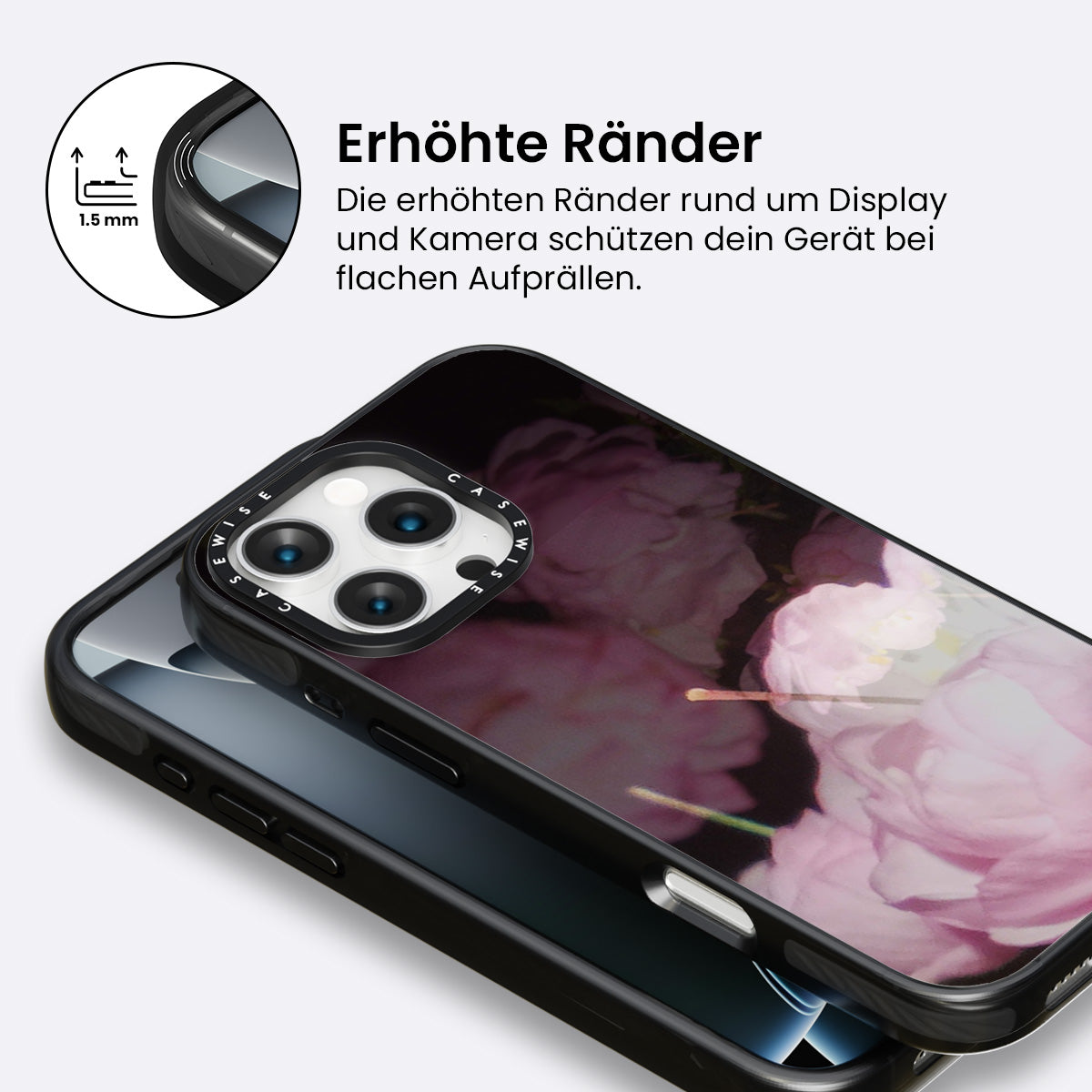 1.5 mm

Erhöhte Ränder

Die erhöhten Ränder rund um Display und Kamera schützen dein Gerät bei flachen Aufprällen.

CASEWISE CASEWISE