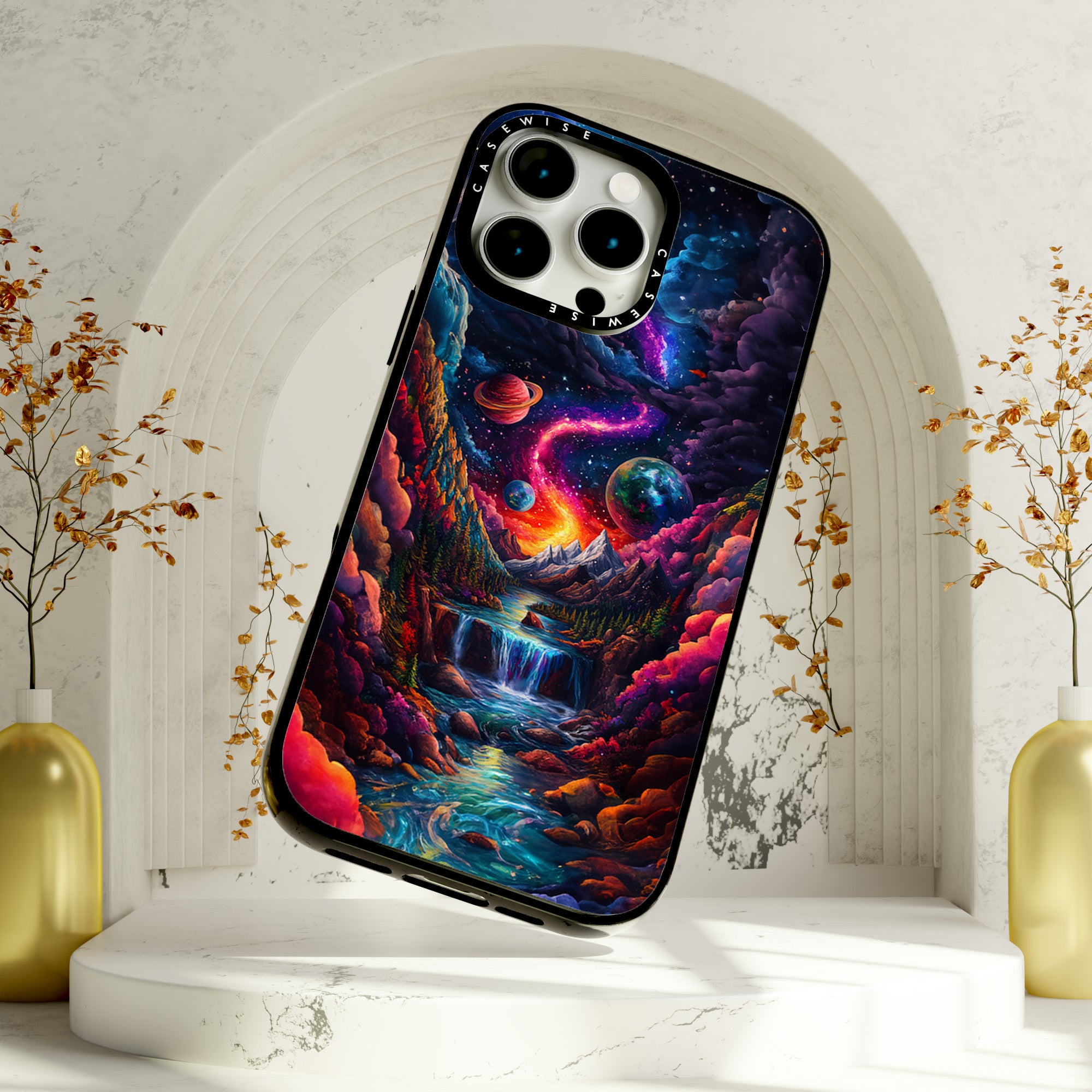 CASEWISE
CASEWISE