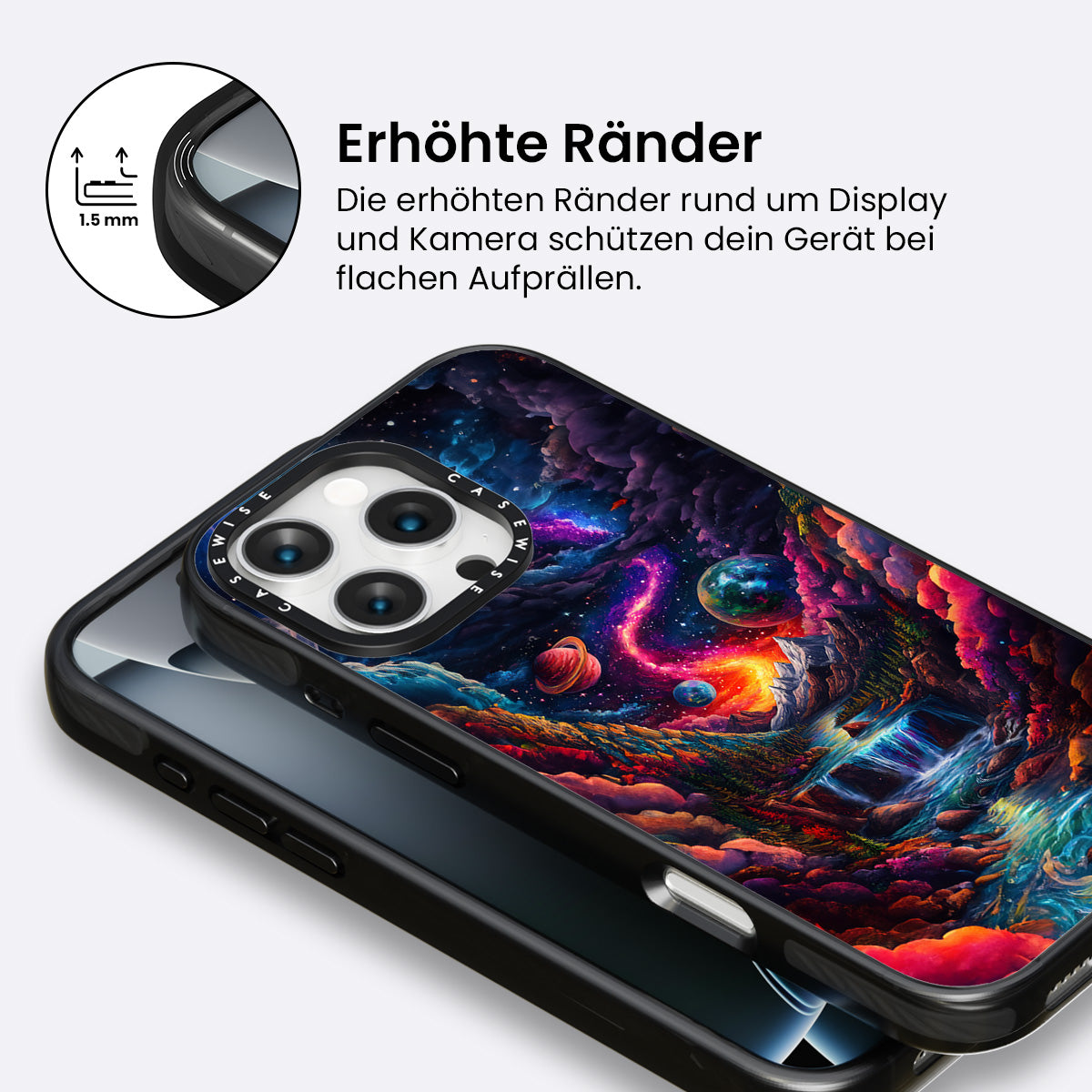 1.5 mm

Erhöhte Ränder

Die erhöhten Ränder rund um Display und Kamera schützen dein Gerät bei flachen Aufprällen.

CASEWISE CASEWISE