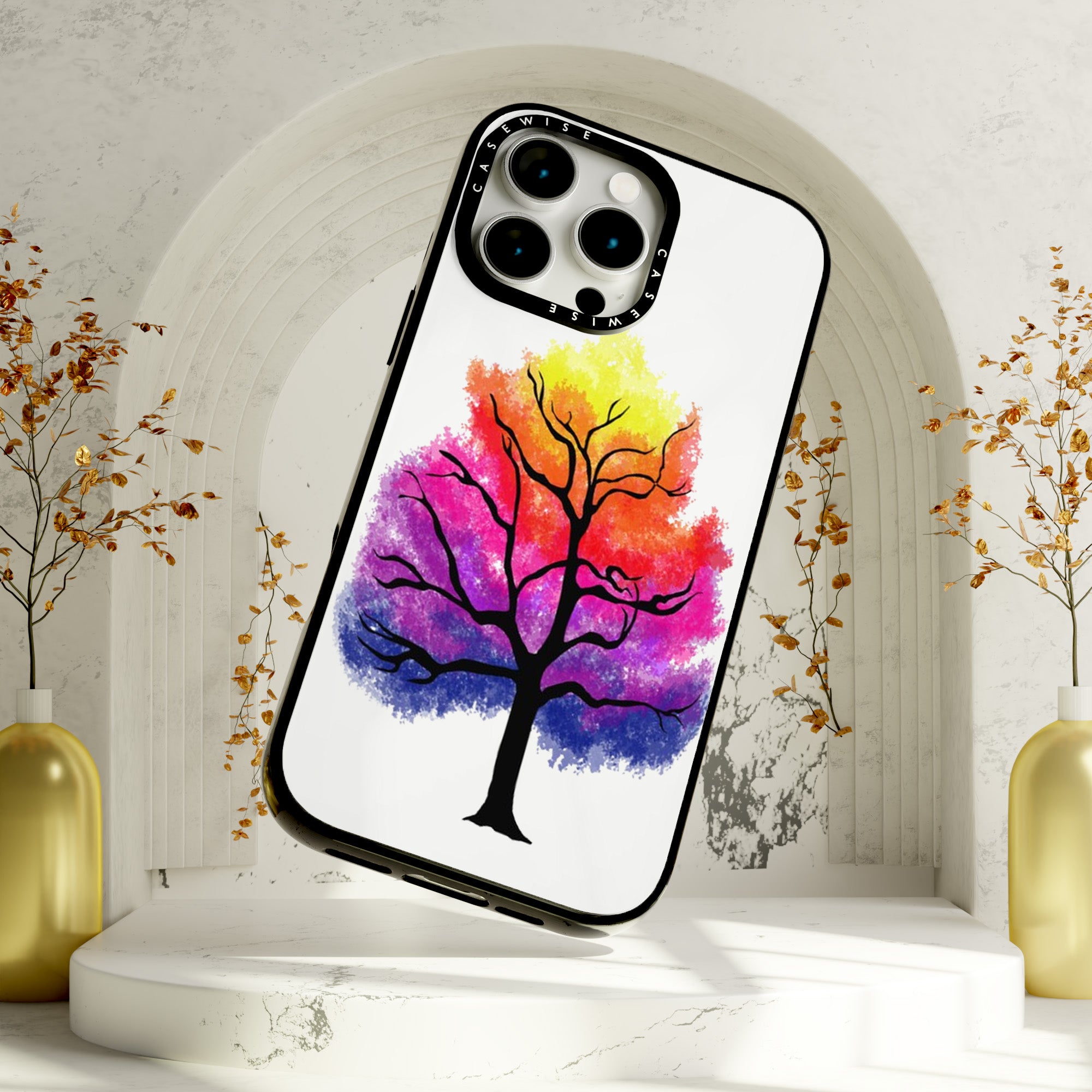 CASEWISE CASEWISE