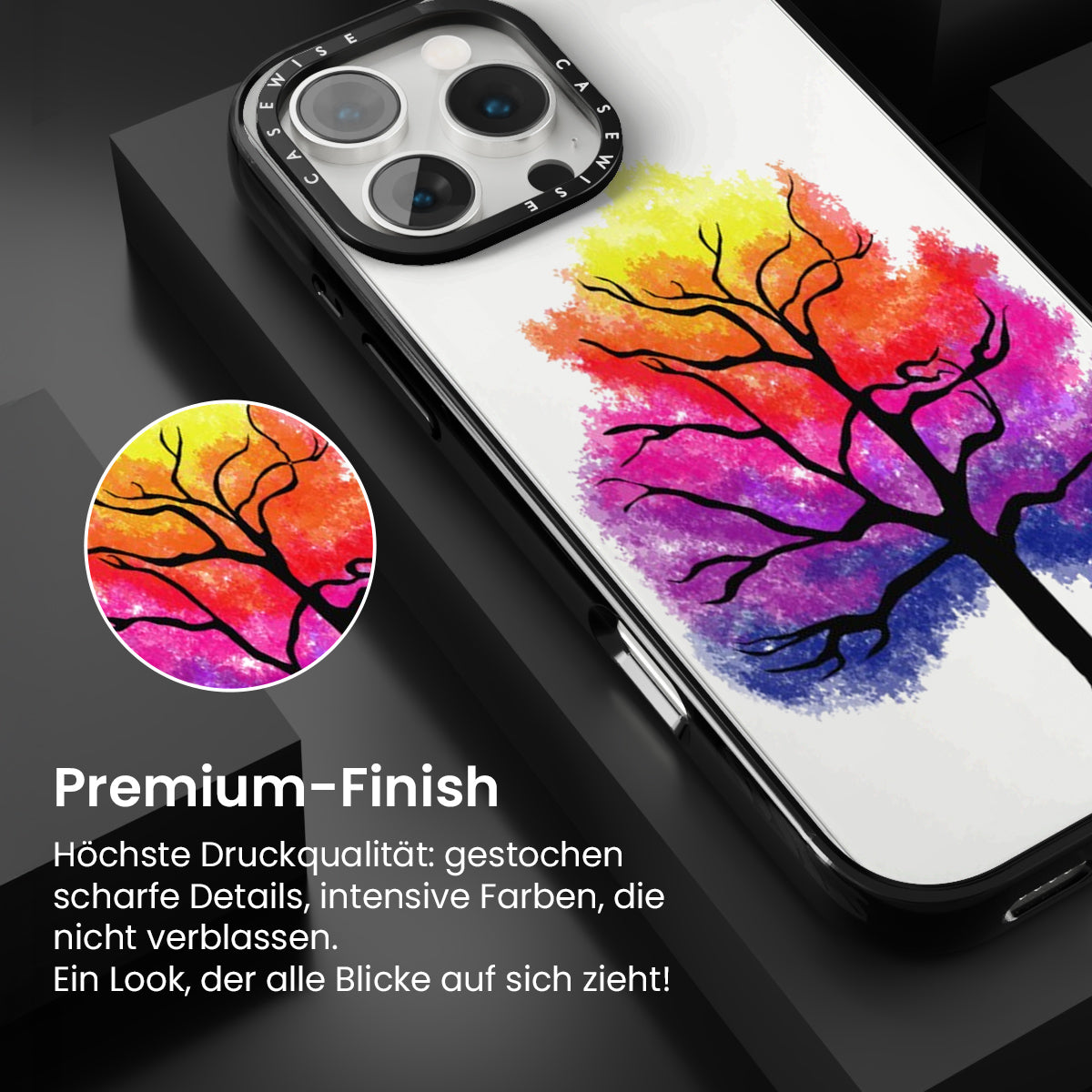 CASEWISE CASEWISE

Premium-Finish

Höchste Druckqualität: gestochen scharfe Details, intensive Farben, die nicht verblassen.
Ein Look, der alle Blicke auf sich zieht!