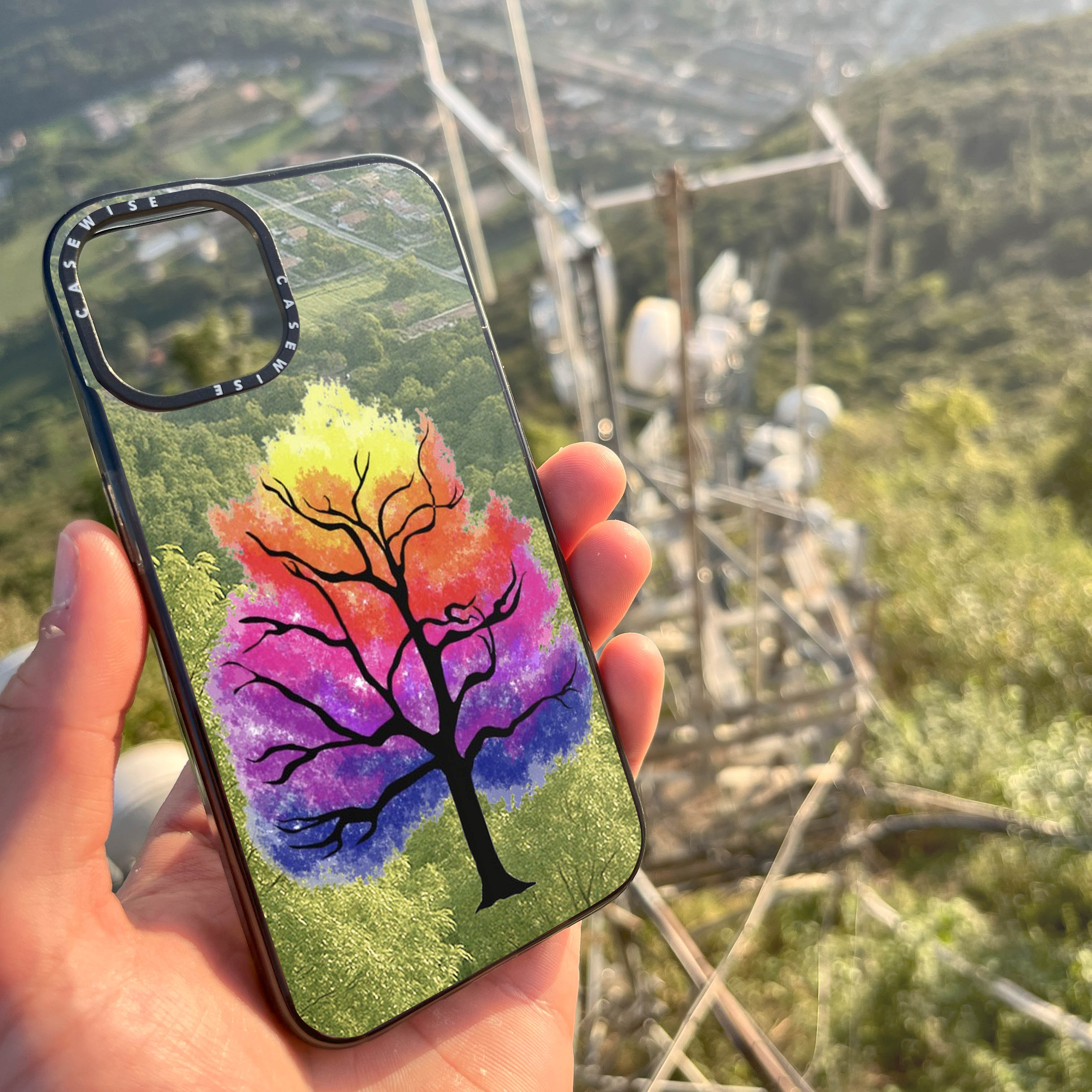 CASEWISE
CASEWISE