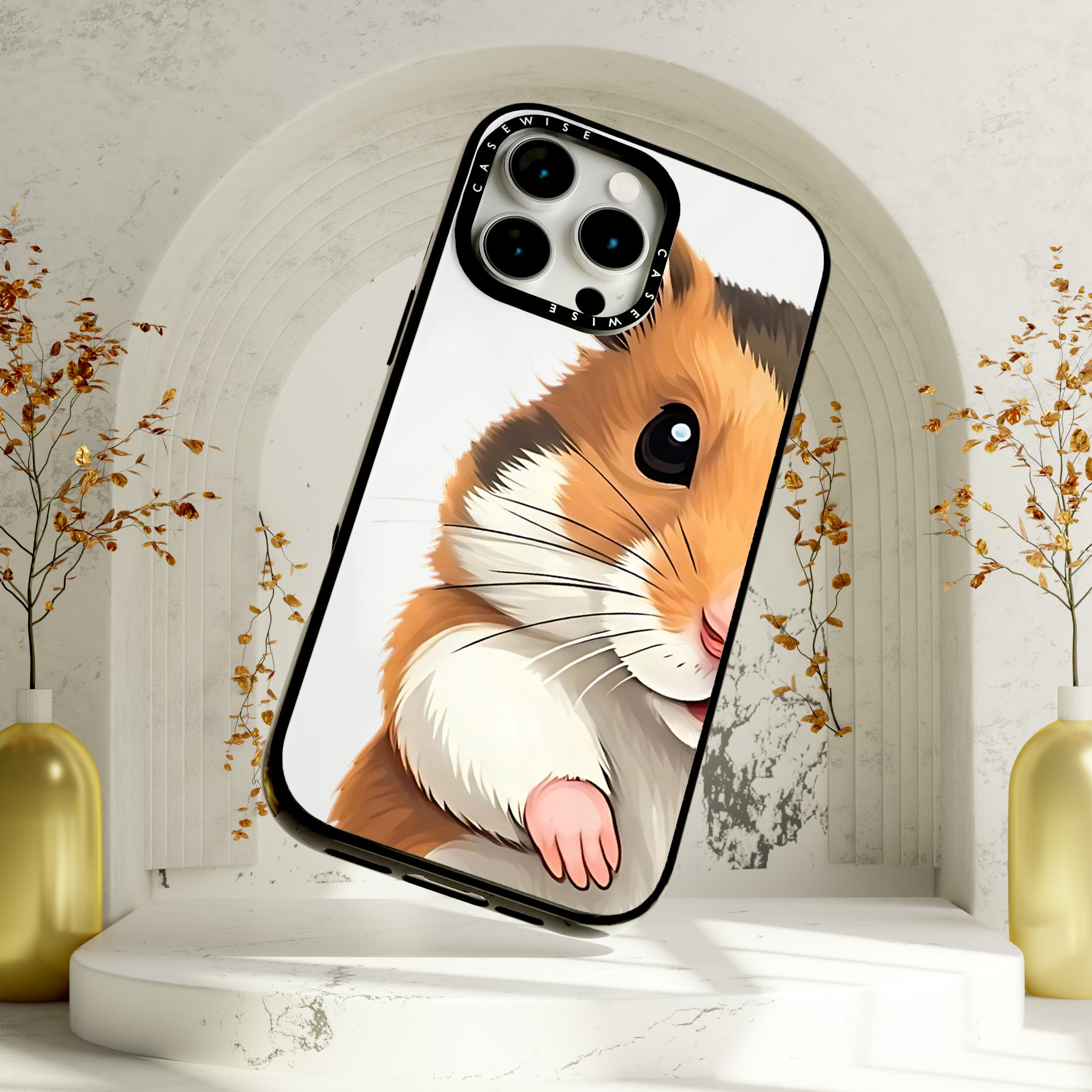 CASEWISE
CASEWISE