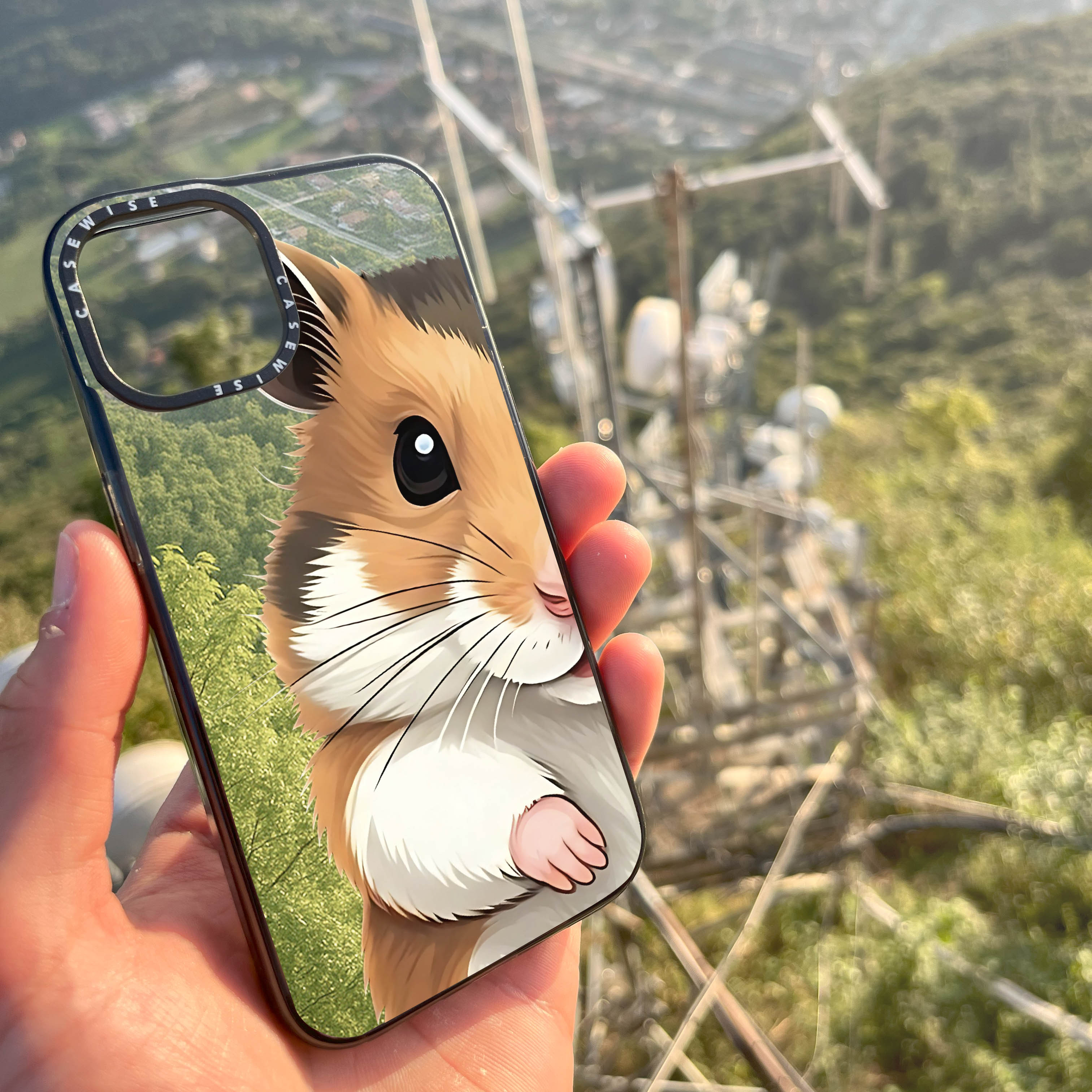 CASEWISE CASEWISE