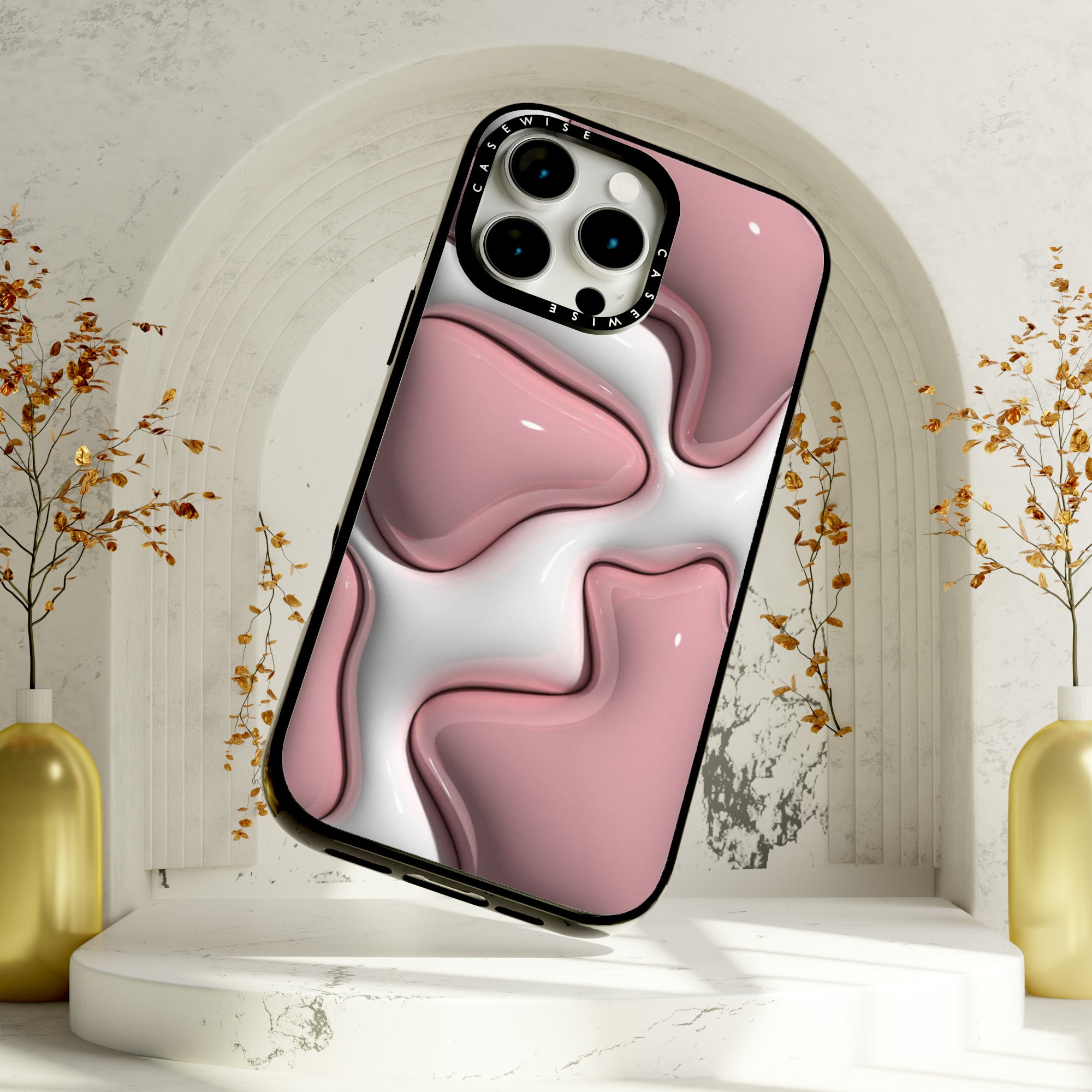 CASEWISE
CASEWISE