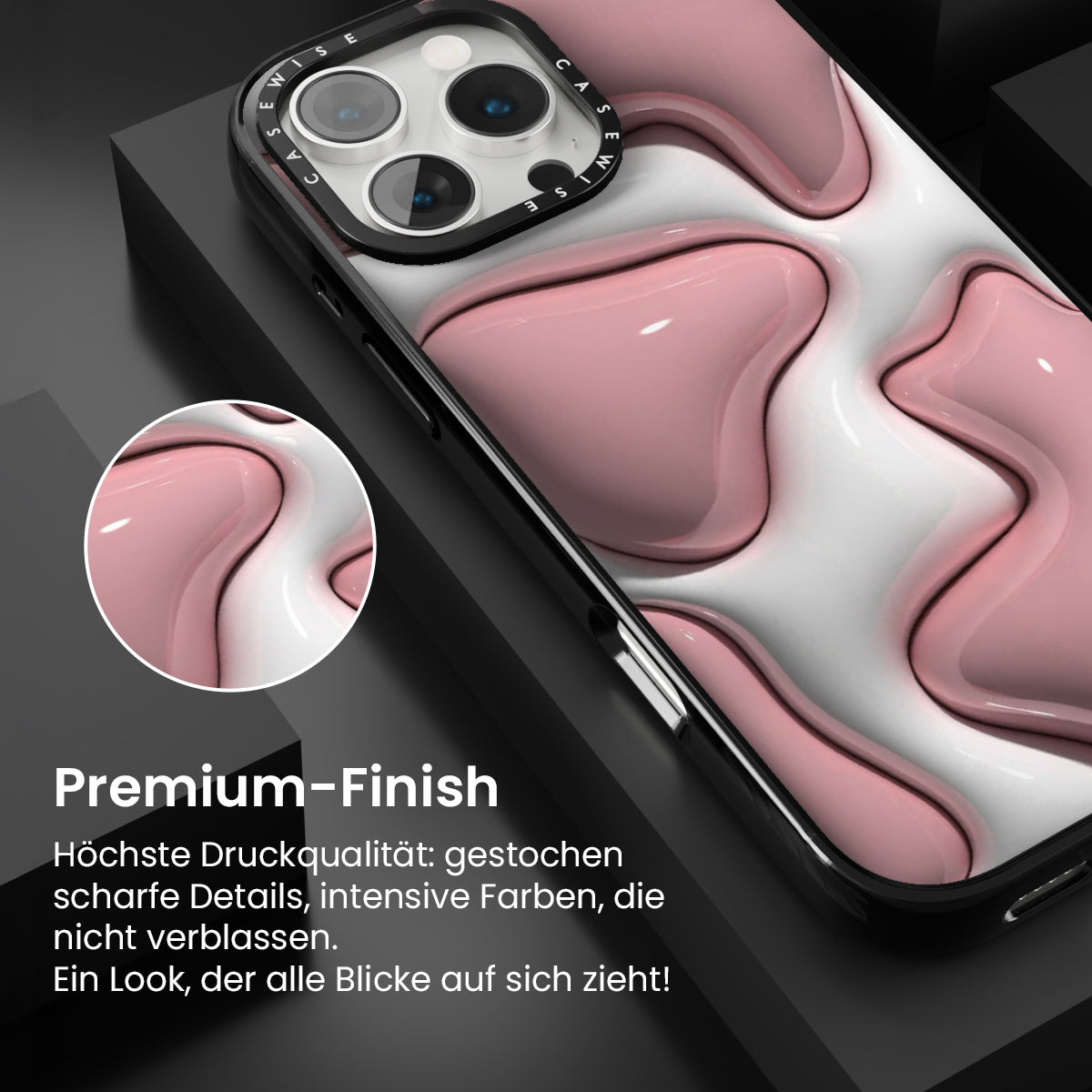 CASEWISE CASEWISE

Premium-Finish

Höchste Druckqualität: gestochen scharfe Details, intensive Farben, die nicht verblassen.
Ein Look, der alle Blicke auf sich zieht!