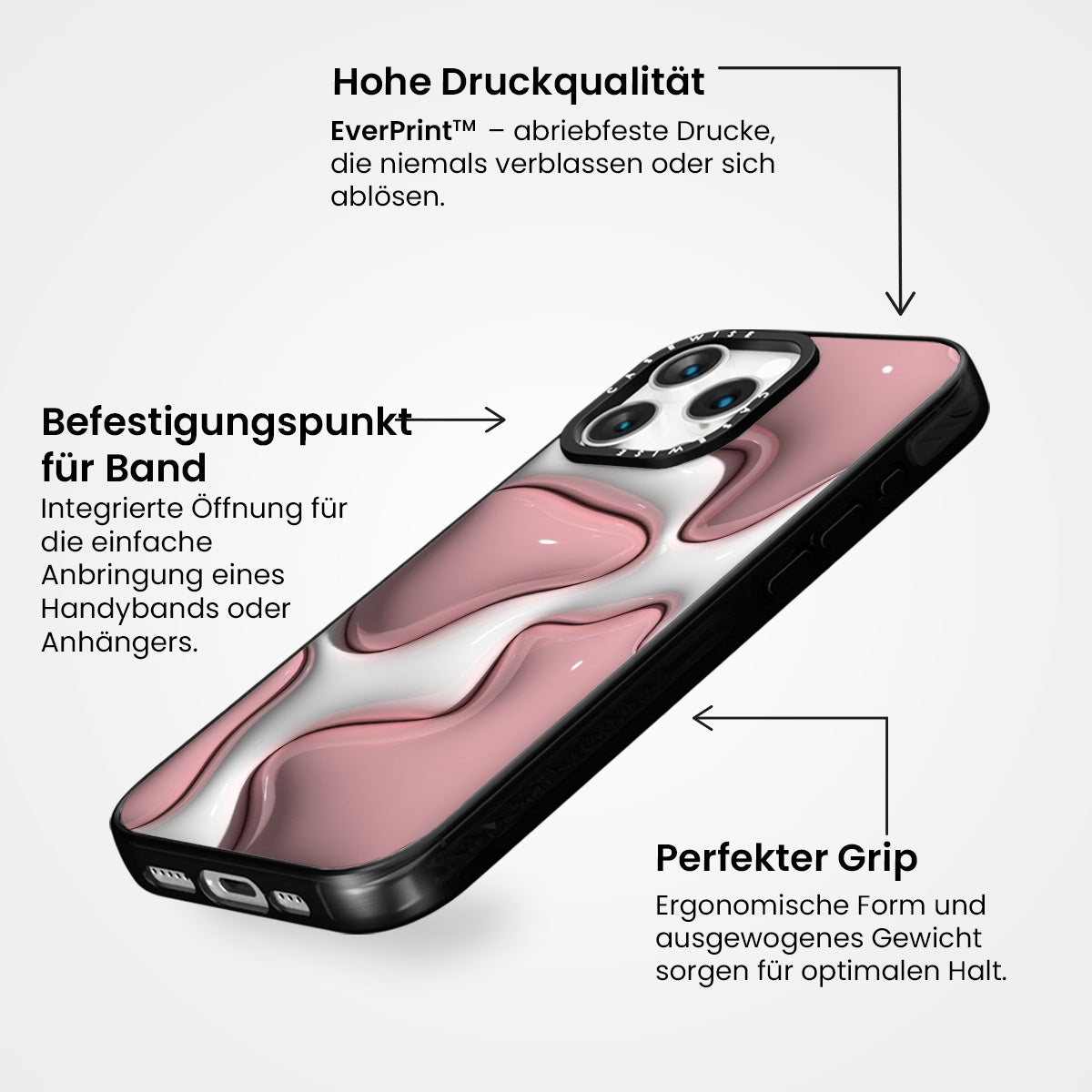 Hohe Druckqualität

EverPrint™ – abriebfeste Drucke, die niemals verblassen oder sich ablösen.

Befestigungspunkt für Band

Integrierte Öffnung für die einfache Anbringung eines Handybands oder Anhängers.

CASEWISE

CASEWISE

Perfekter Grip

Ergonomische Form und ausgewogenes Gewicht sorgen für optimalen Halt.