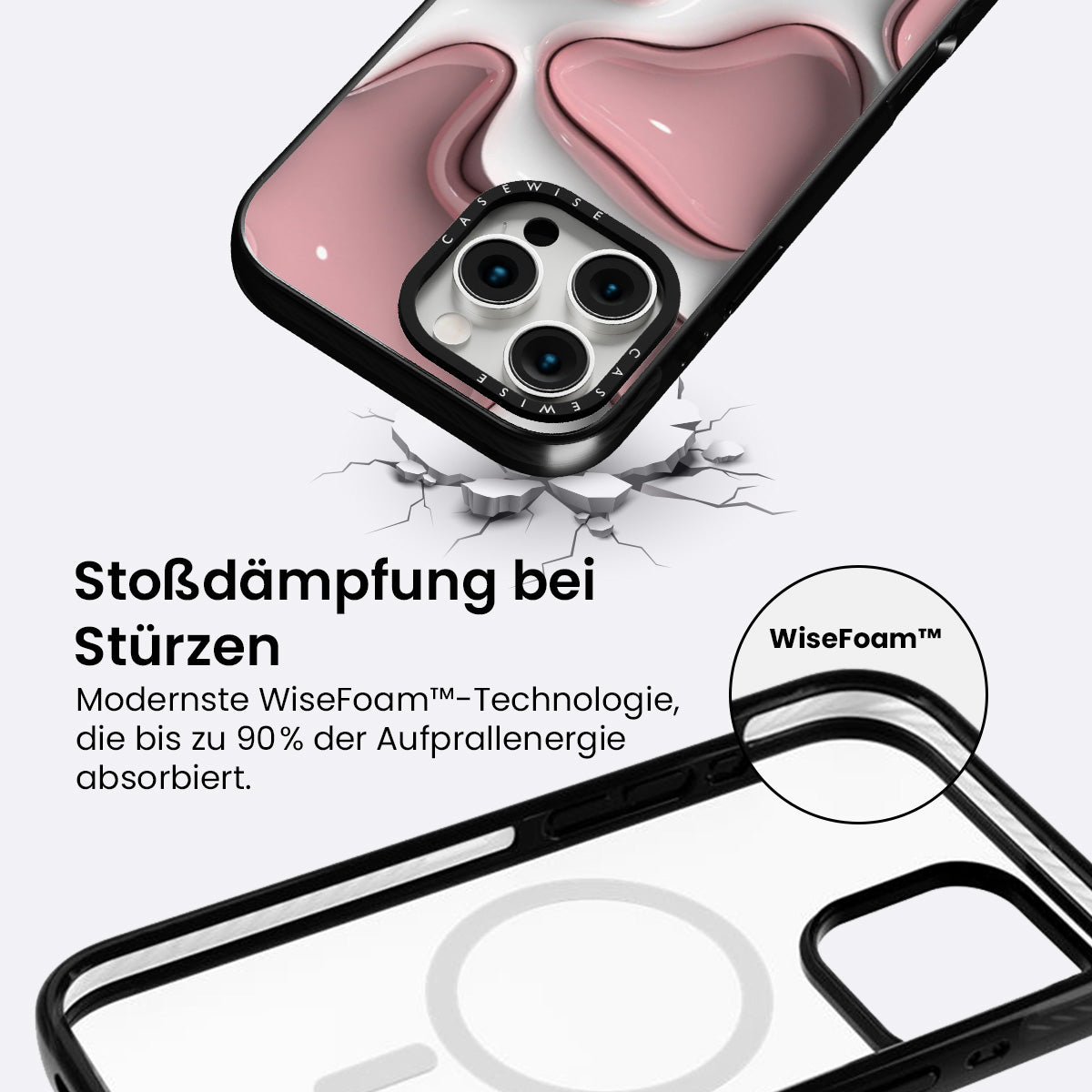 CASEWISE CASEWISE

Stoßdämpfung bei Stürzen

Modernste WiseFoam™-Technologie, die bis zu 90% der Aufprallenergie absorbiert.

WiseFoam™