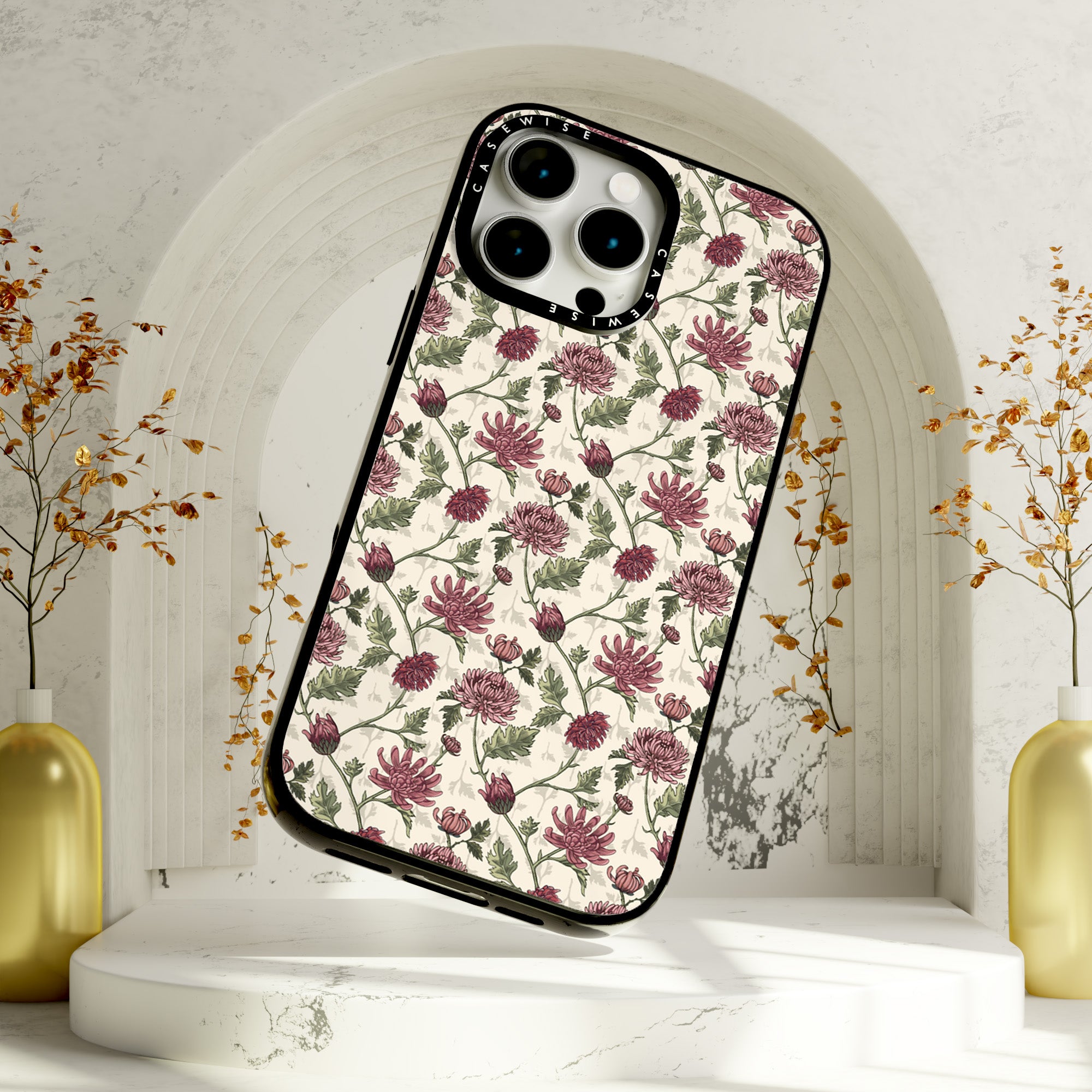 CASEWISE CASEWISE