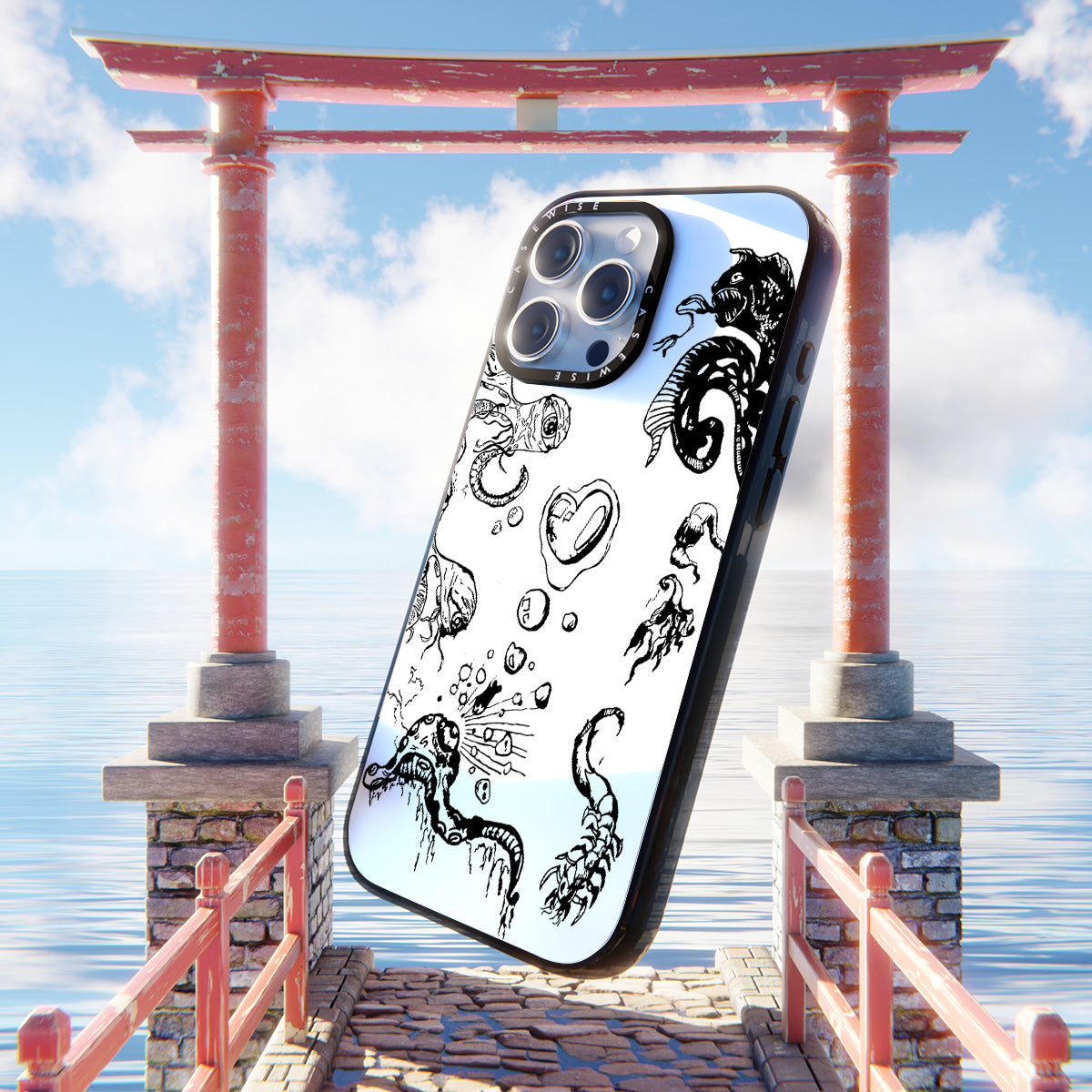 CASEWISE CASEWISE