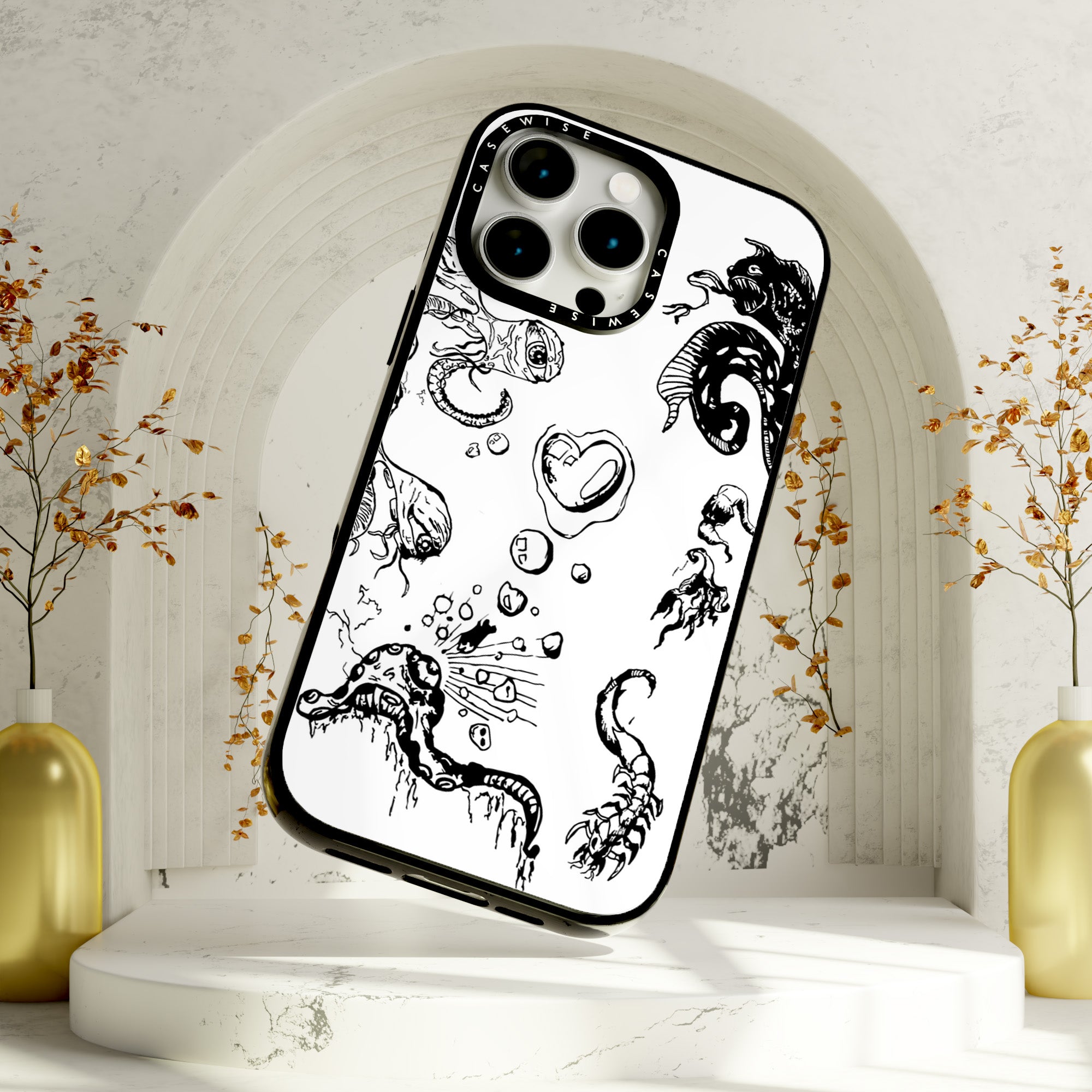 CASEWISE CASEWISE