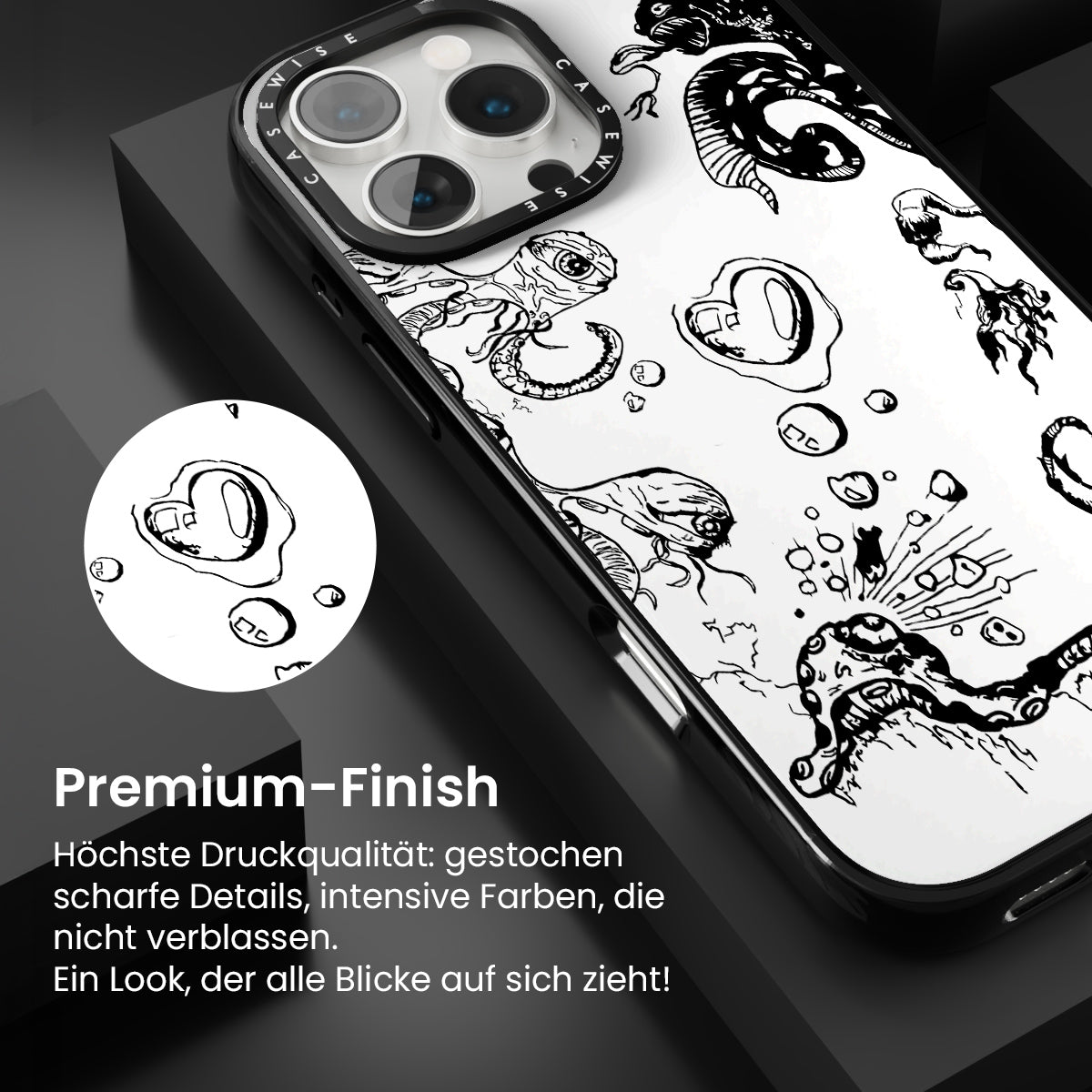 CASEWISE CASEWISE

Premium-Finish

Höchste Druckqualität: gestochen scharfe Details, intensive Farben, die nicht verblassen.
Ein Look, der alle Blicke auf sich zieht!