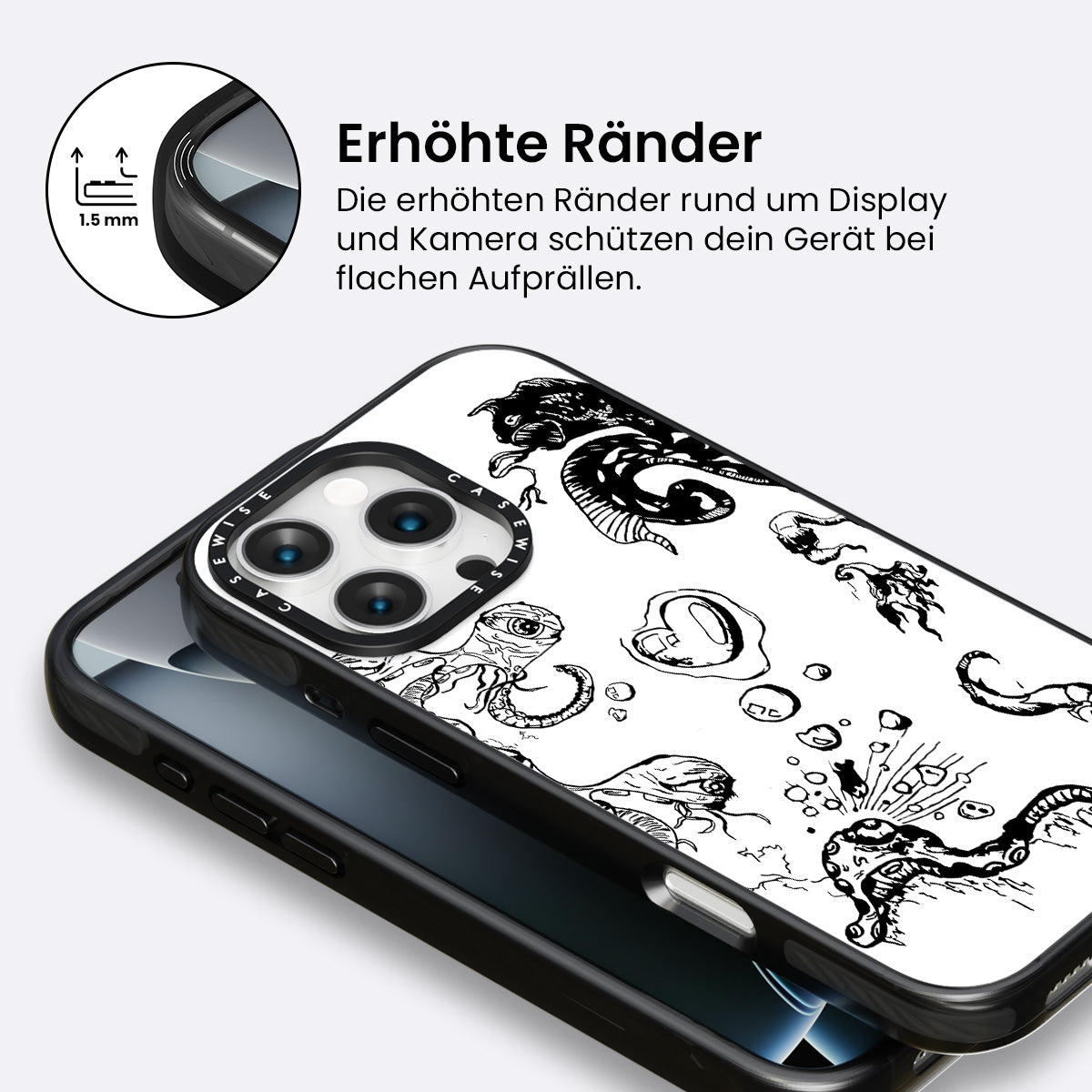 1.5 mm

Erhöhte Ränder

Die erhöhten Ränder rund um Display und Kamera schützen dein Gerät bei flachen Aufprällen.

CASEWISE CASEWISE