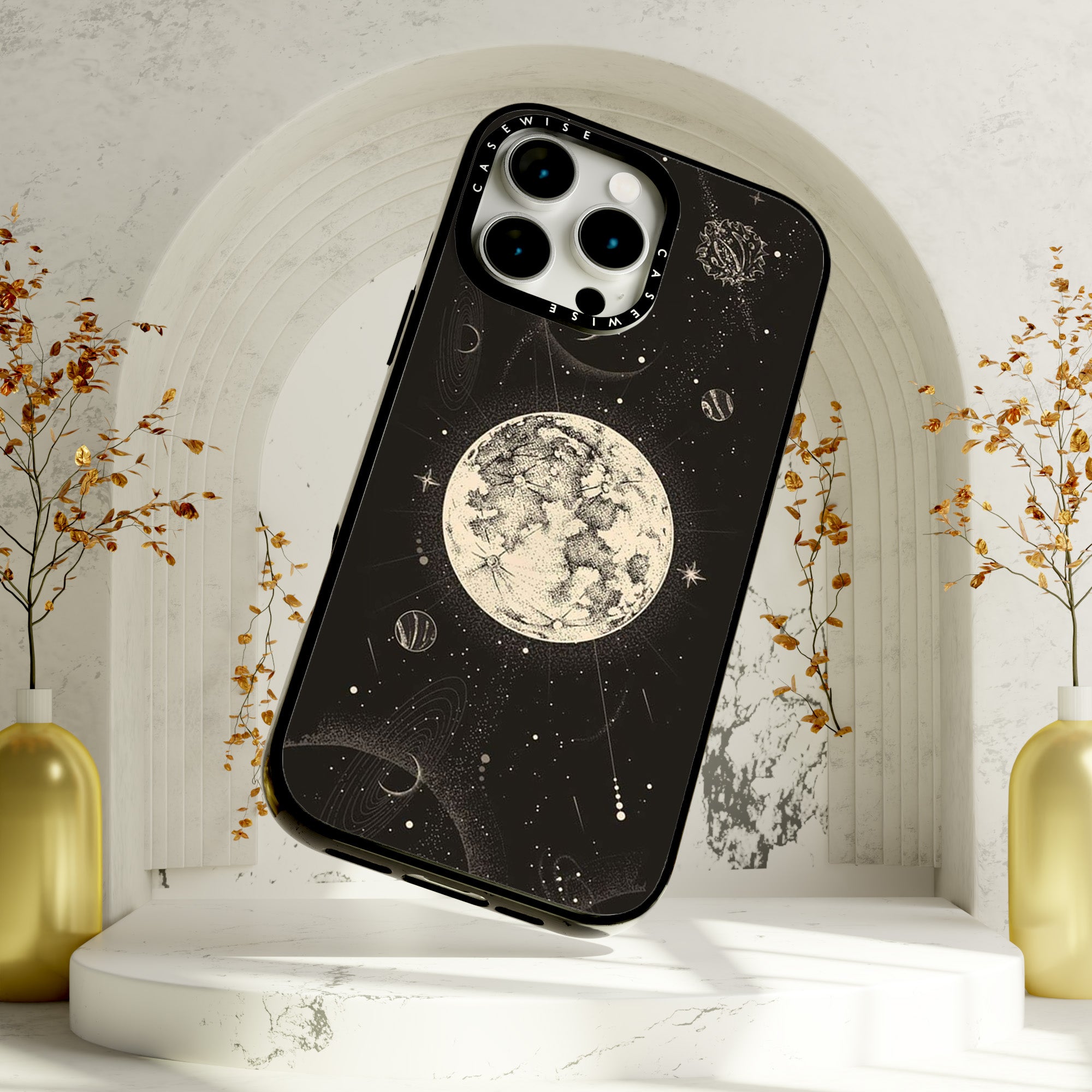 CASEWISE
CASEWISE