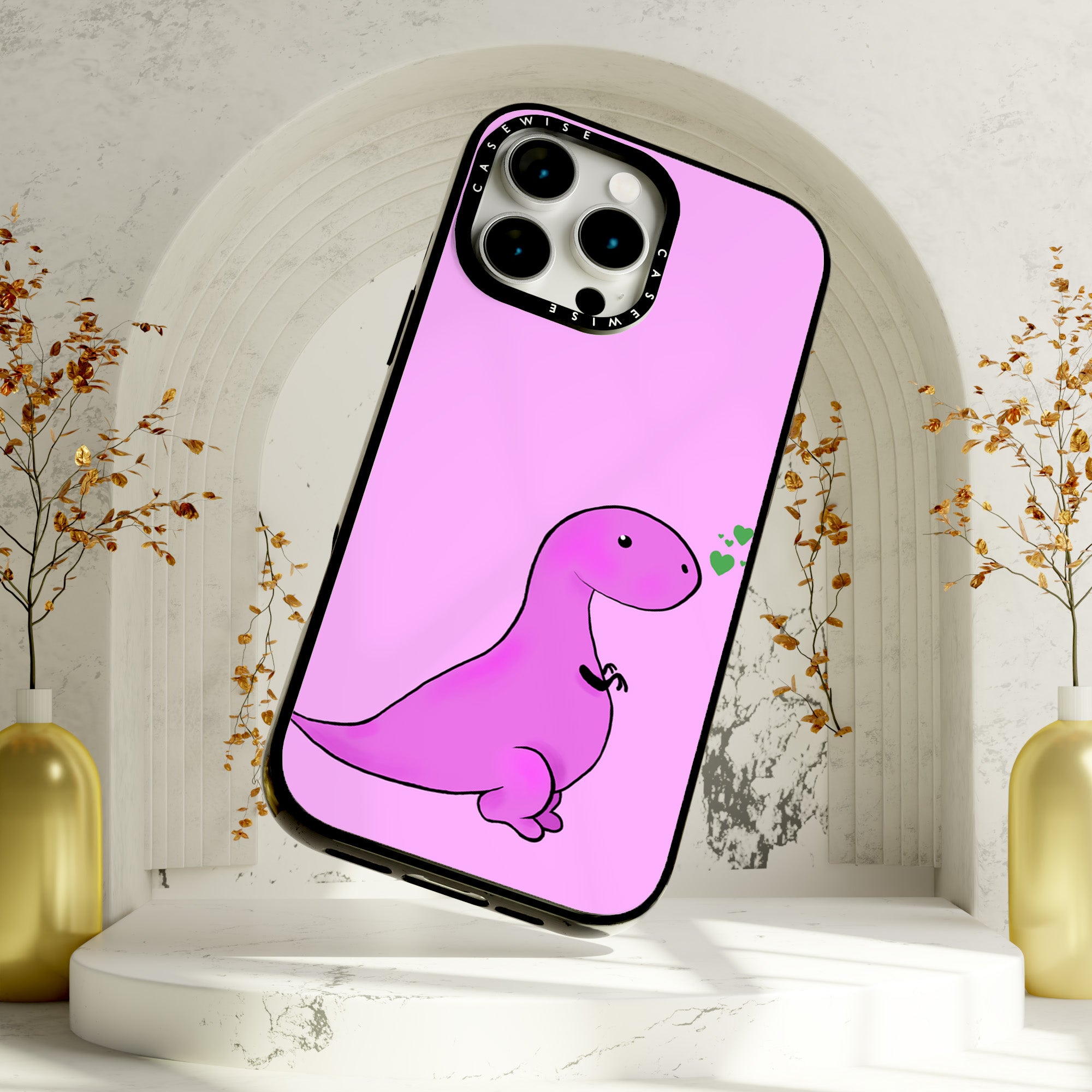 CASEWISE
CASEWISE