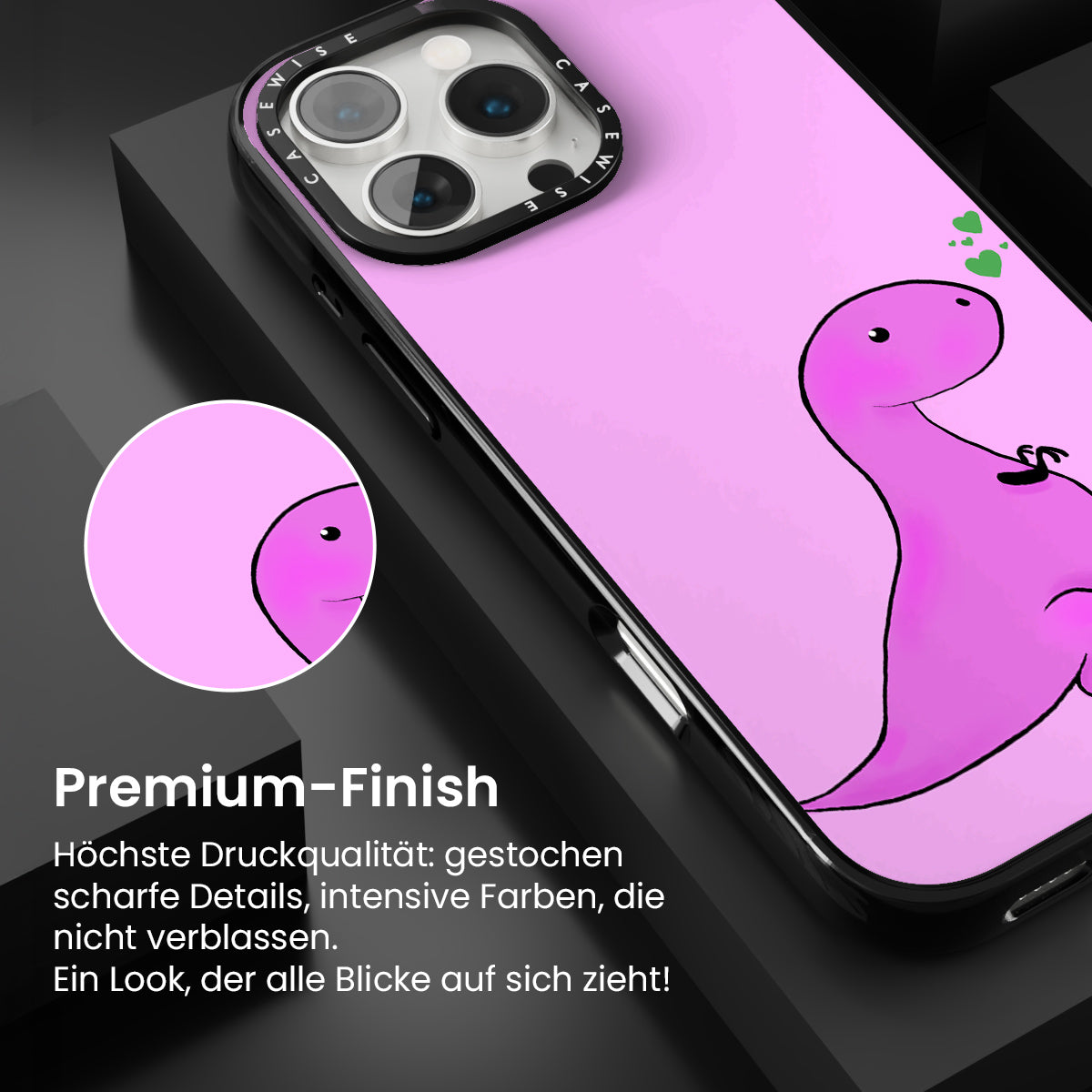 CASEWISE CASEWISE

Premium-Finish

Höchste Druckqualität: gestochen scharfe Details, intensive Farben, die nicht verblassen.
Ein Look, der alle Blicke auf sich zieht!