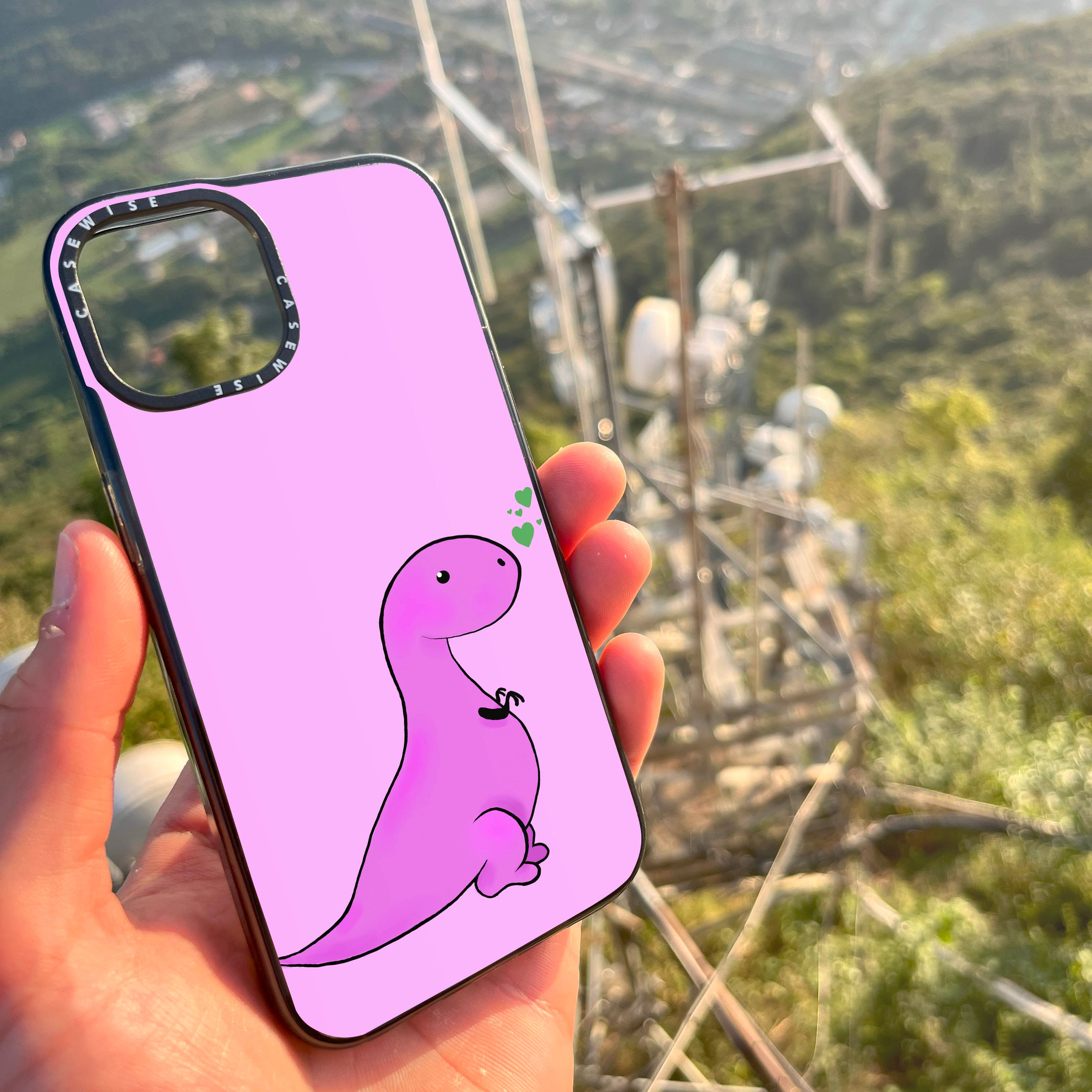 CASEWISE CASEWISE