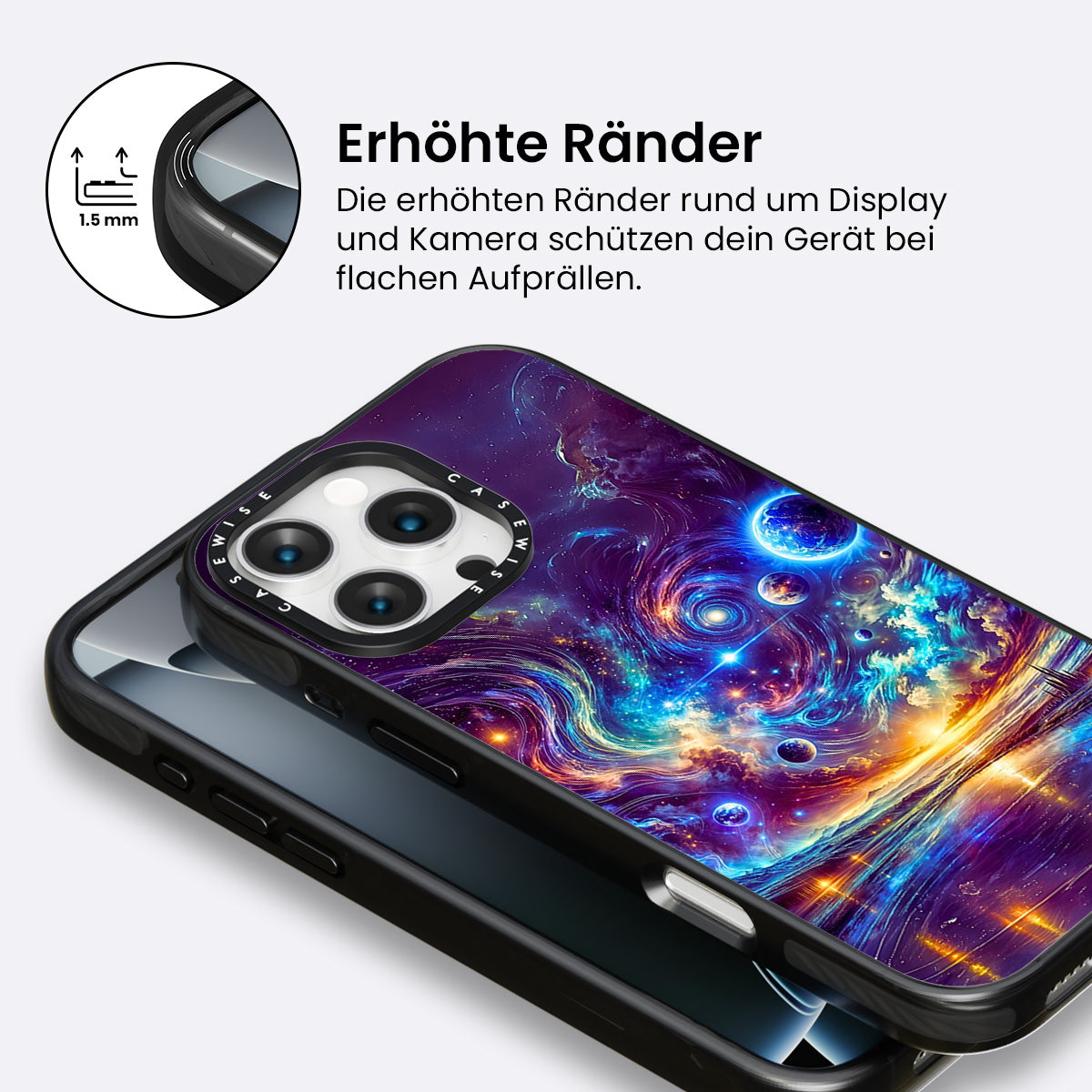 1.5 mm

Erhöhte Ränder

Die erhöhten Ränder rund um Display und Kamera schützen dein Gerät bei flachen Aufprällen.

CASEWISE CASEWISE