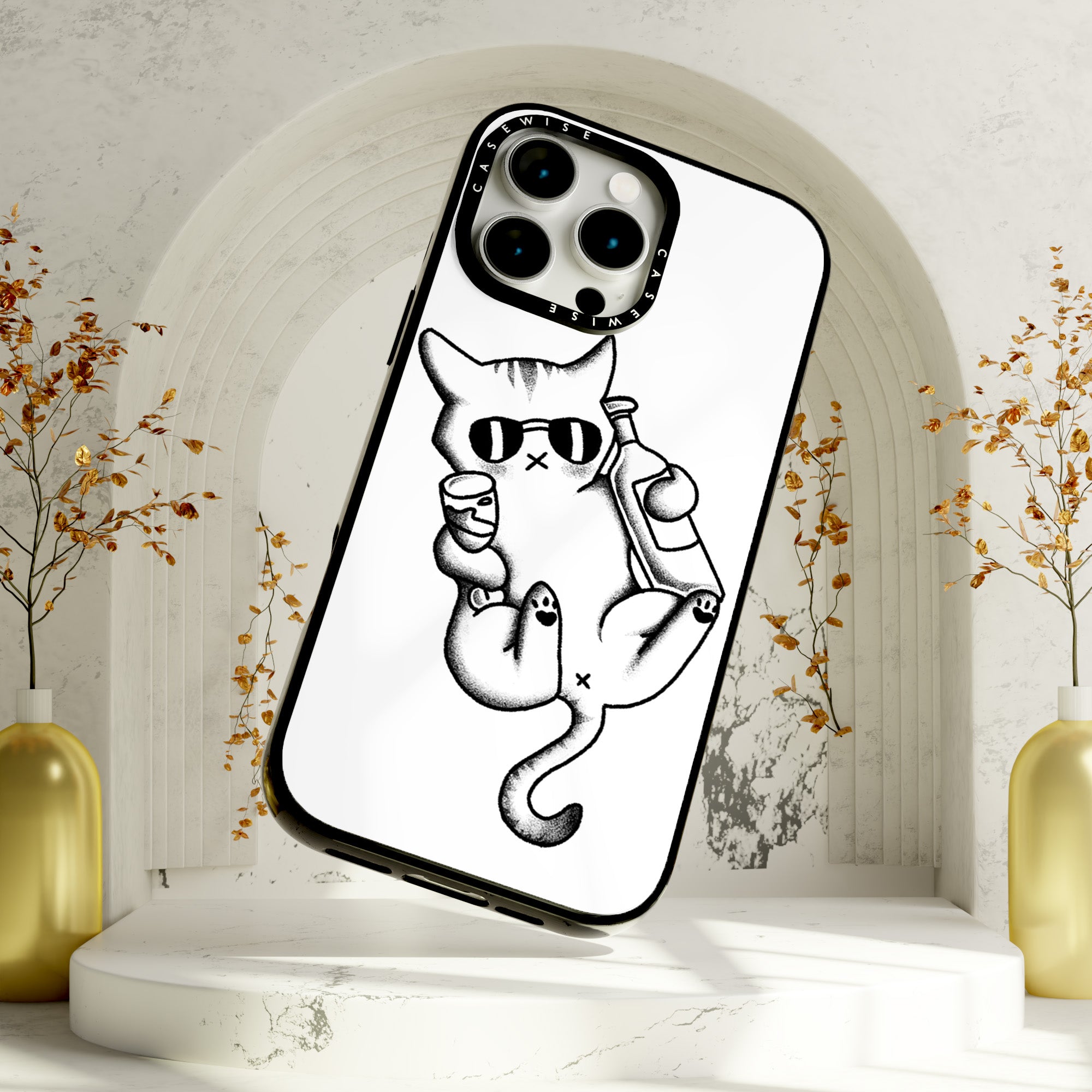 CASEWISE CASEWISE