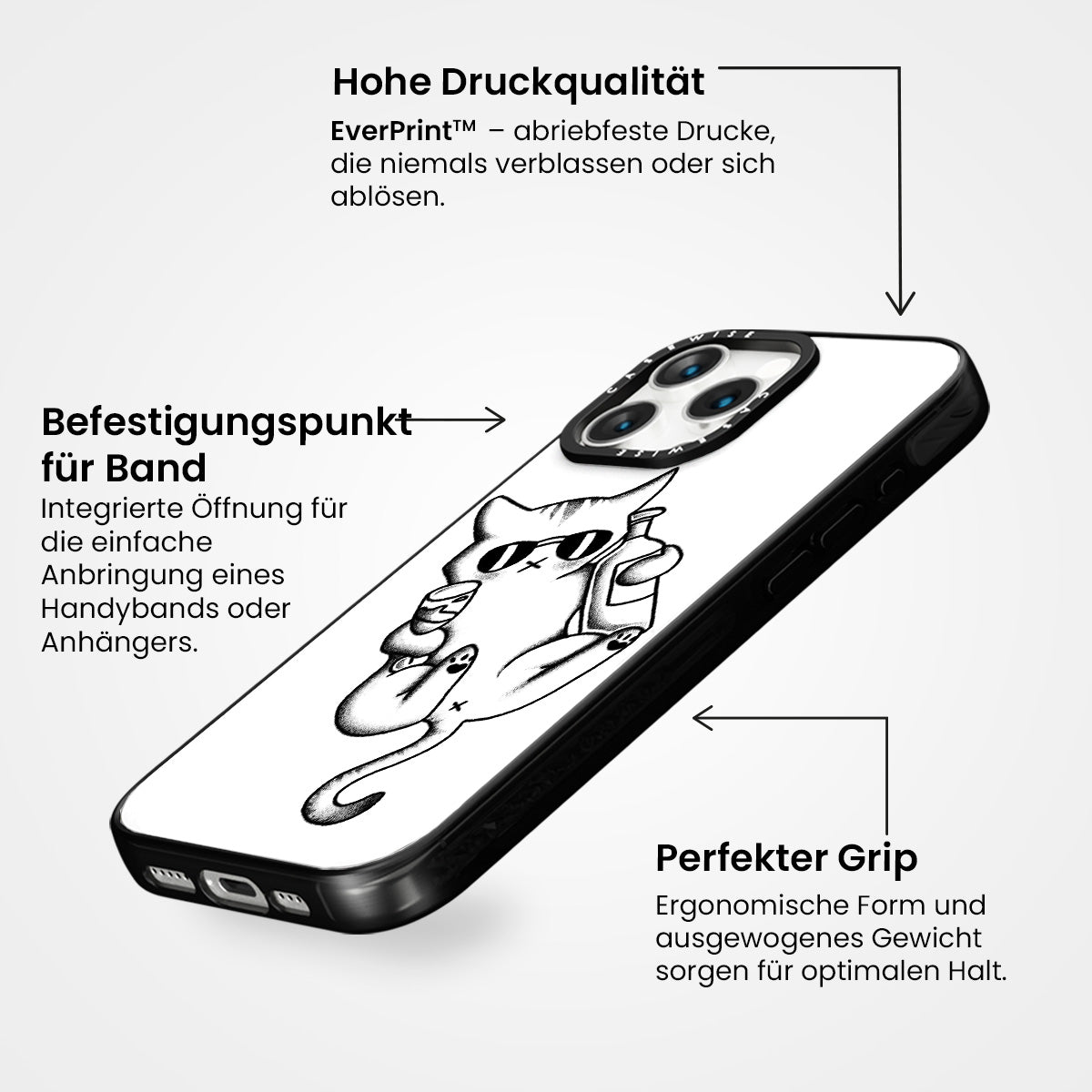 Hohe Druckqualität

EverPrint™ – abriebfeste Drucke, die niemals verblassen oder sich ablösen.

CASEWISE

CASEWISE

Befestigungspunkt für Band

Integrierte Öffnung für die einfache Anbringung eines Handybands oder Anhängers.

Perfekter Grip

Ergonomische Form und ausgewogenes Gewicht sorgen für optimalen Halt.