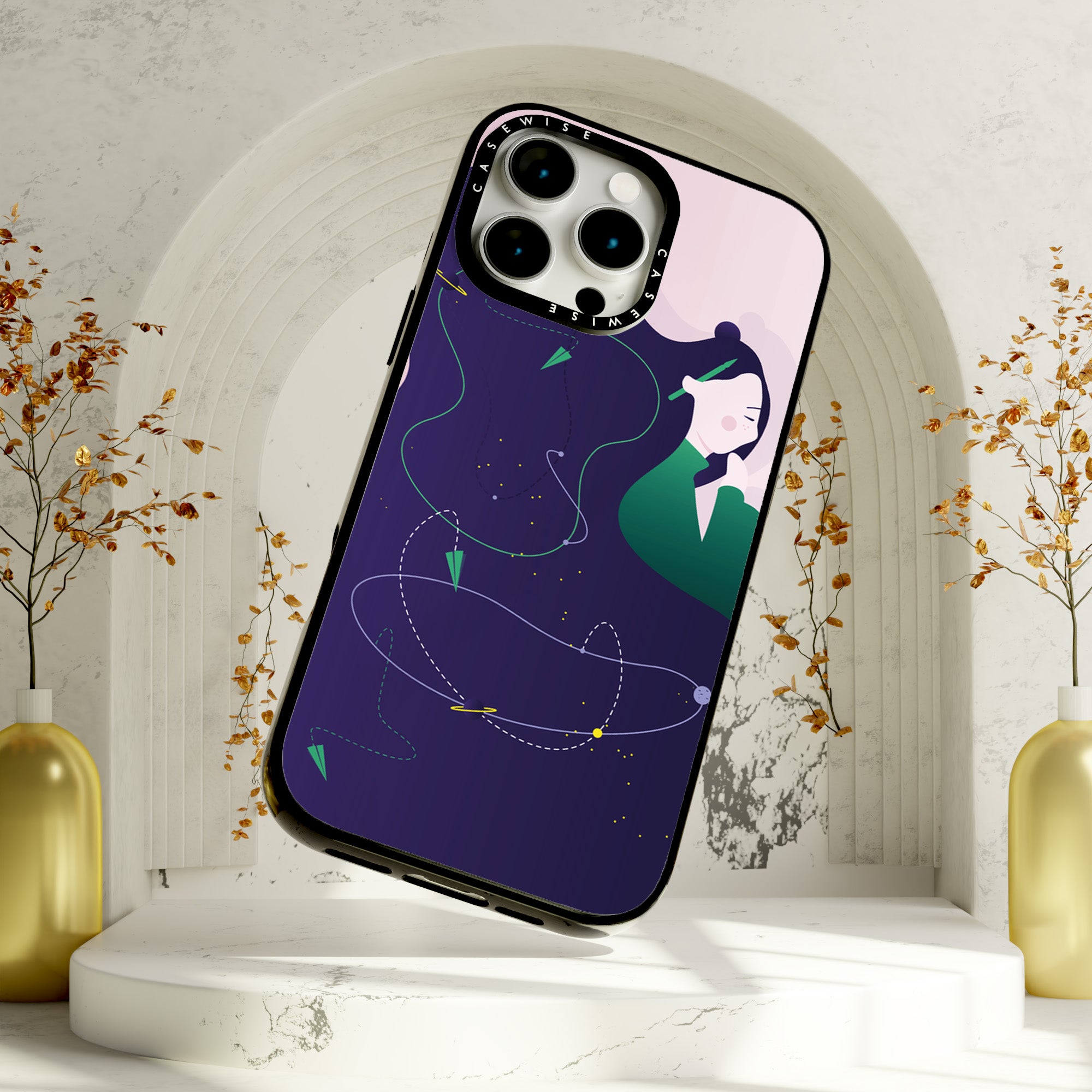 CASEWISE CASEWISE