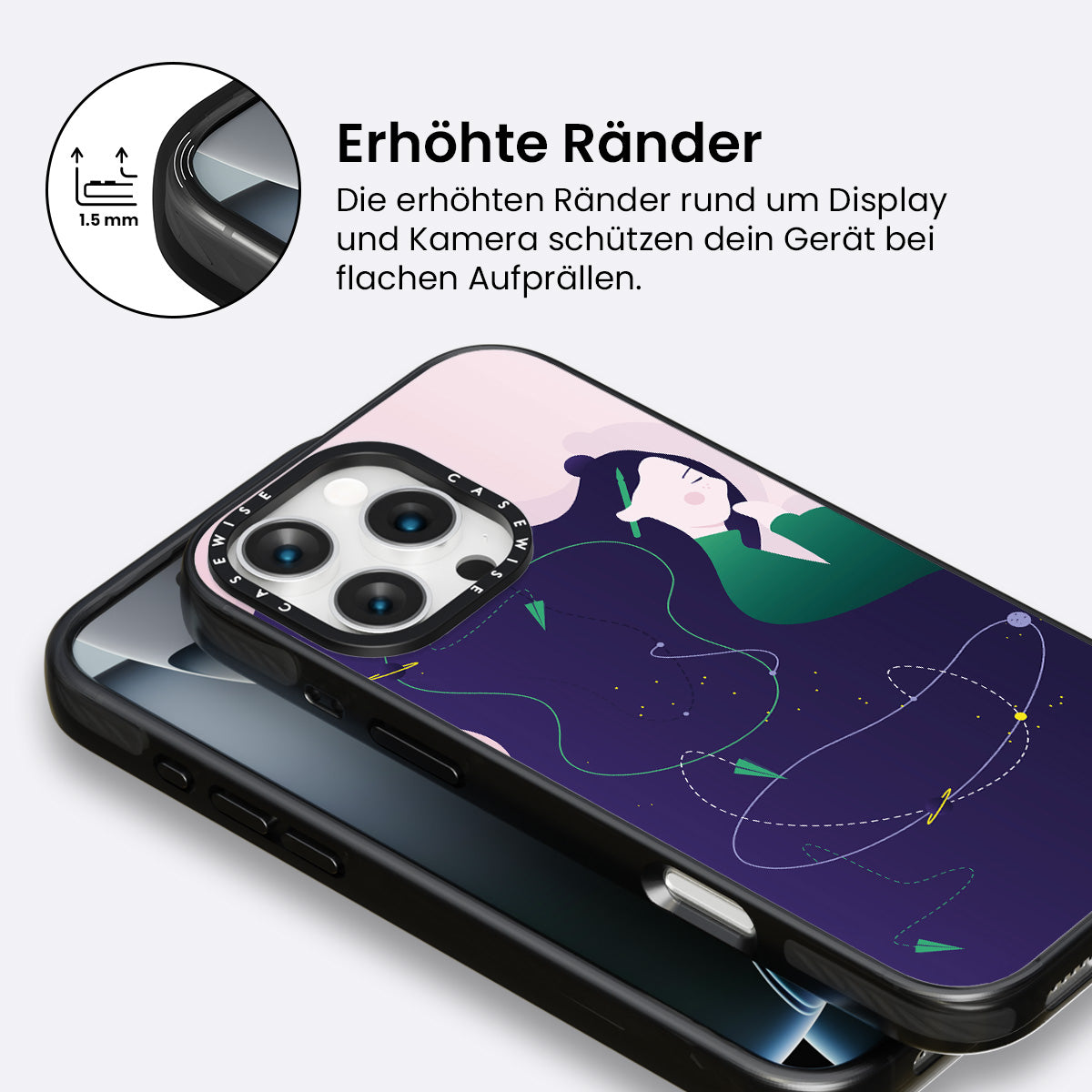 1.5 mm

Erhöhte Ränder

Die erhöhten Ränder rund um Display und Kamera schützen dein Gerät bei flachen Aufprällen.

CASEWISE CASEWISE