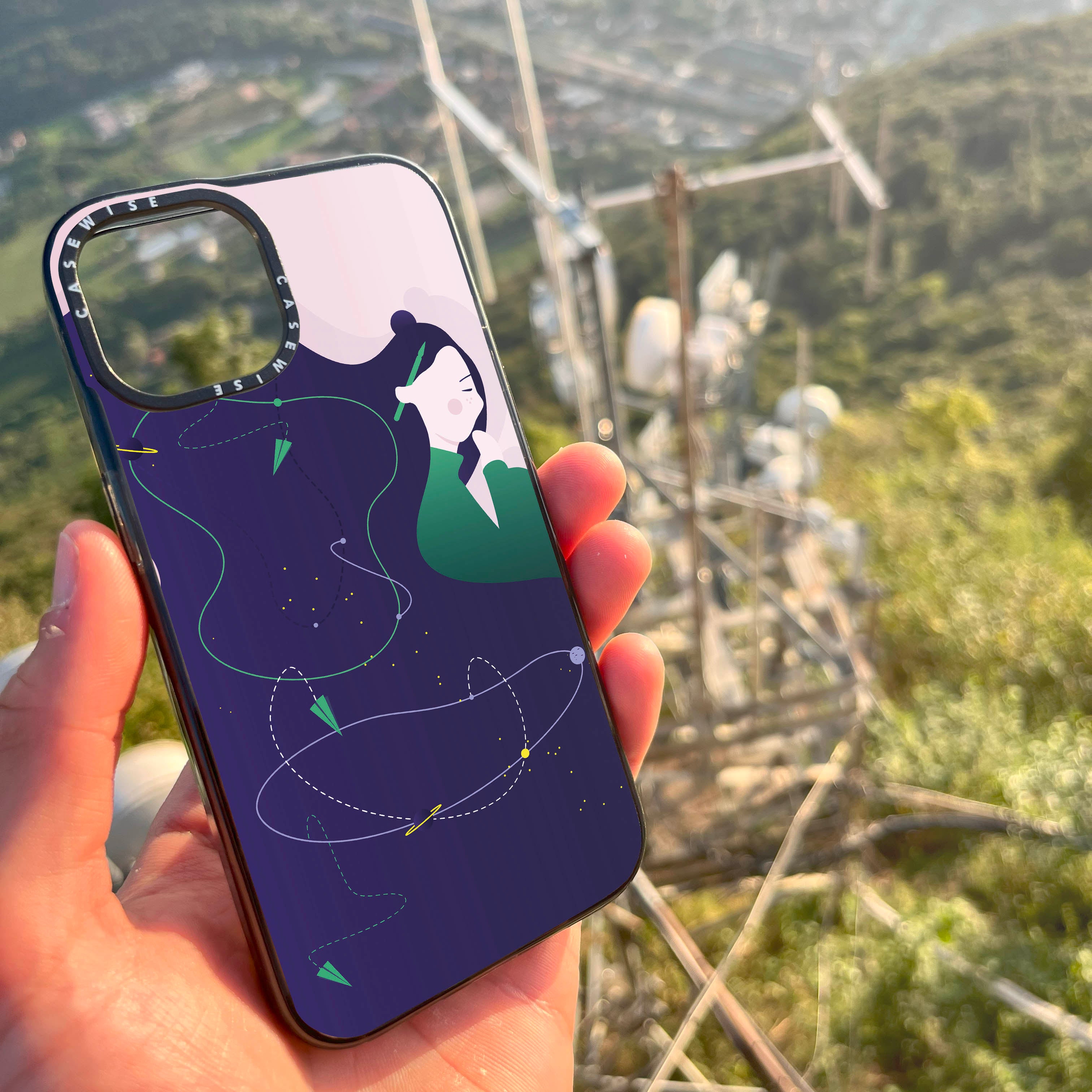 CASEWISE CASEWISE