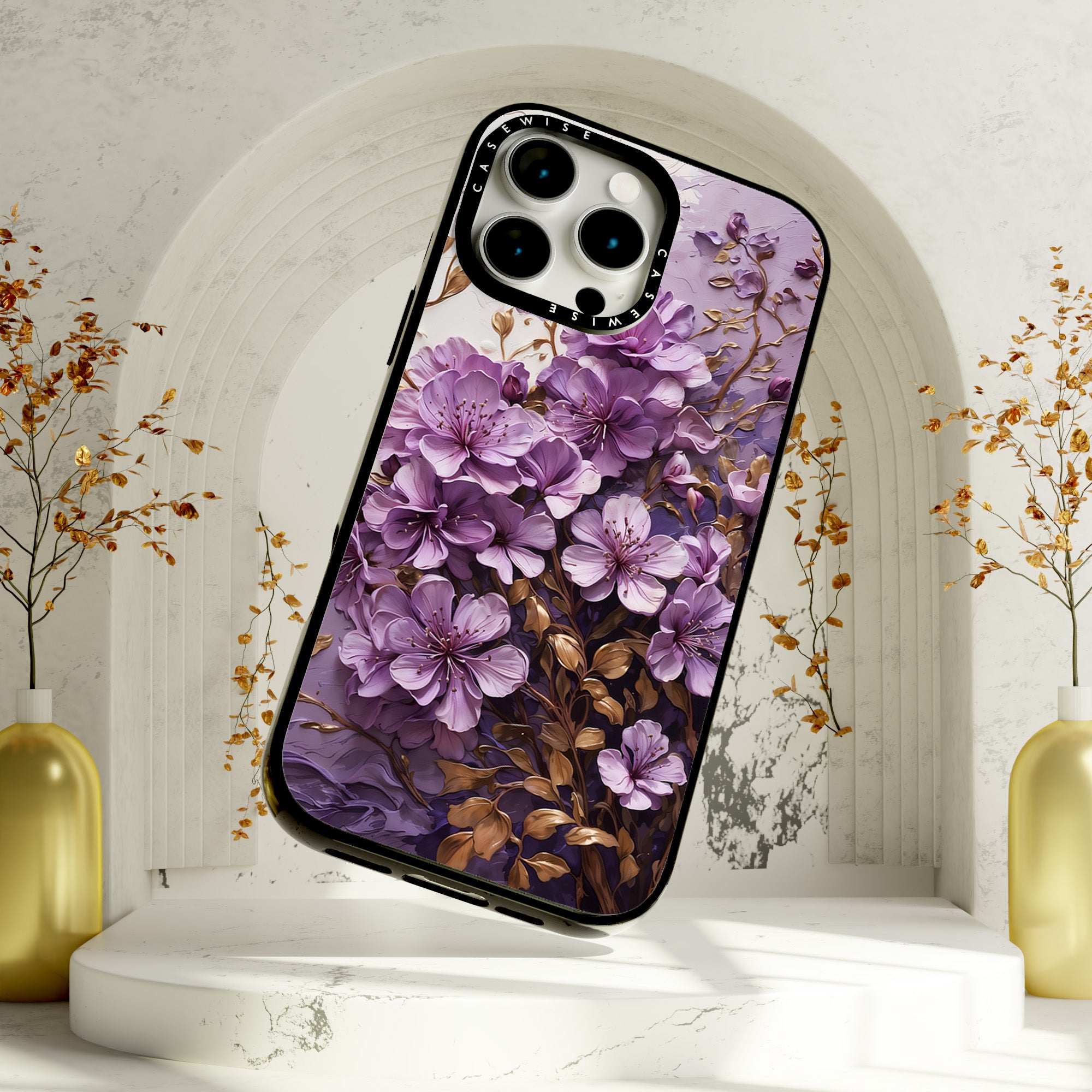 CASEWISE
CASEWISE