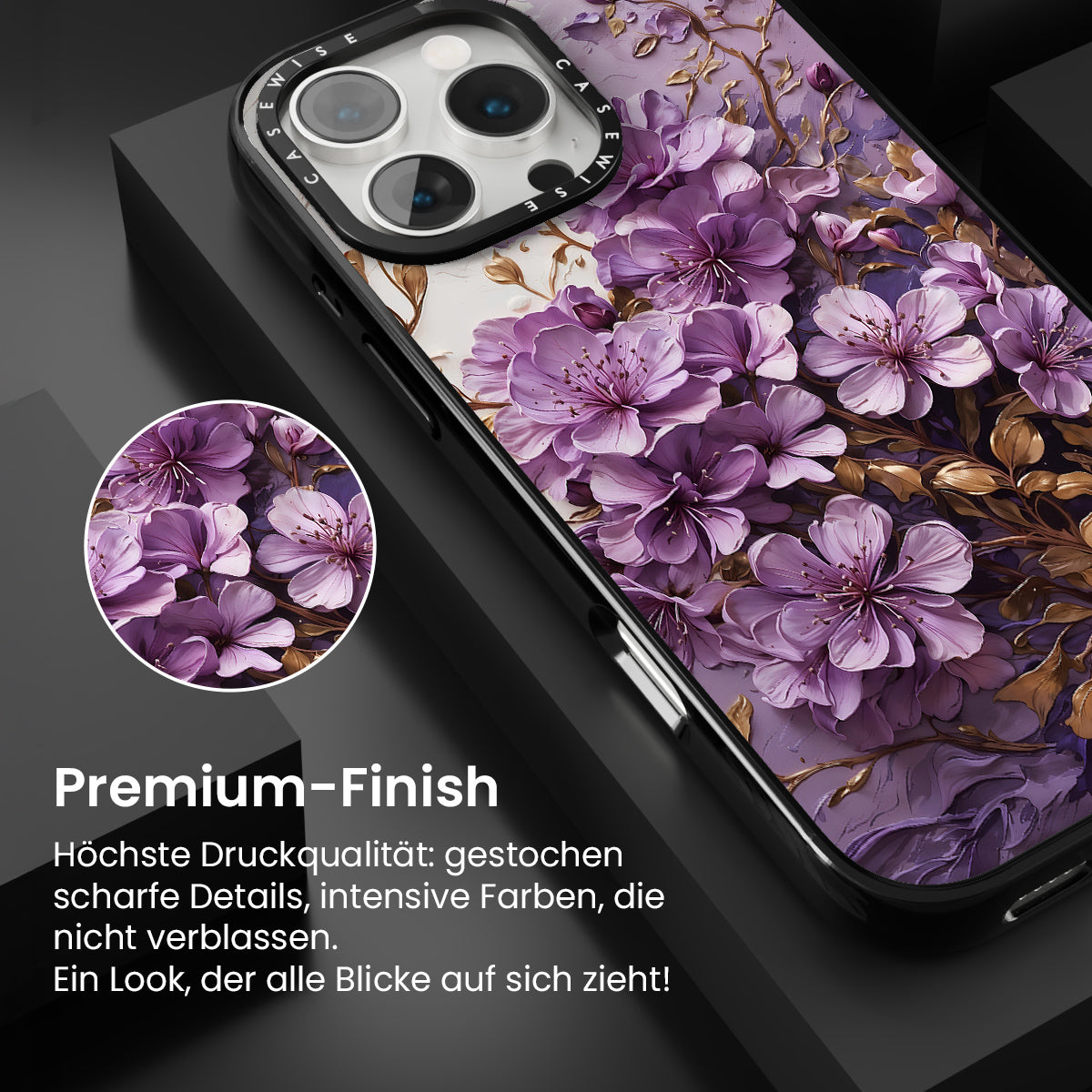 CASEWISE CASEWISE

Premium-Finish

Höchste Druckqualität: gestochen scharfe Details, intensive Farben, die nicht verblassen.
Ein Look, der alle Blicke auf sich zieht!