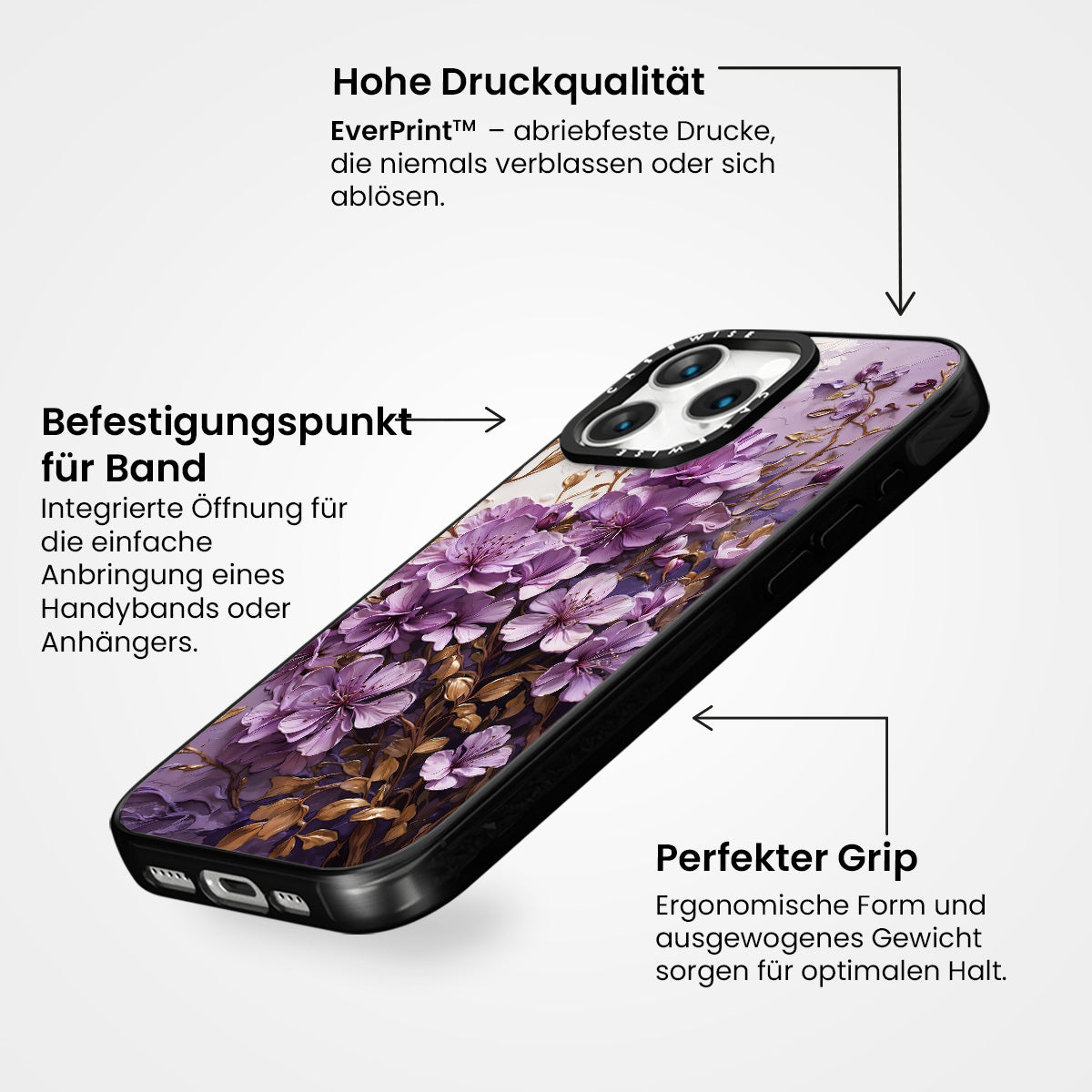 Hohe Druckqualität

EverPrint™ – abriebfeste Drucke, die niemals verblassen oder sich ablösen.

Befestigungspunkt für Band

Integrierte Öffnung für die einfache Anbringung eines Handybands oder Anhängers.

CASEWISE CASEWISE

Perfekter Grip

Ergonomische Form und ausgewogenes Gewicht sorgen für optimalen Halt.