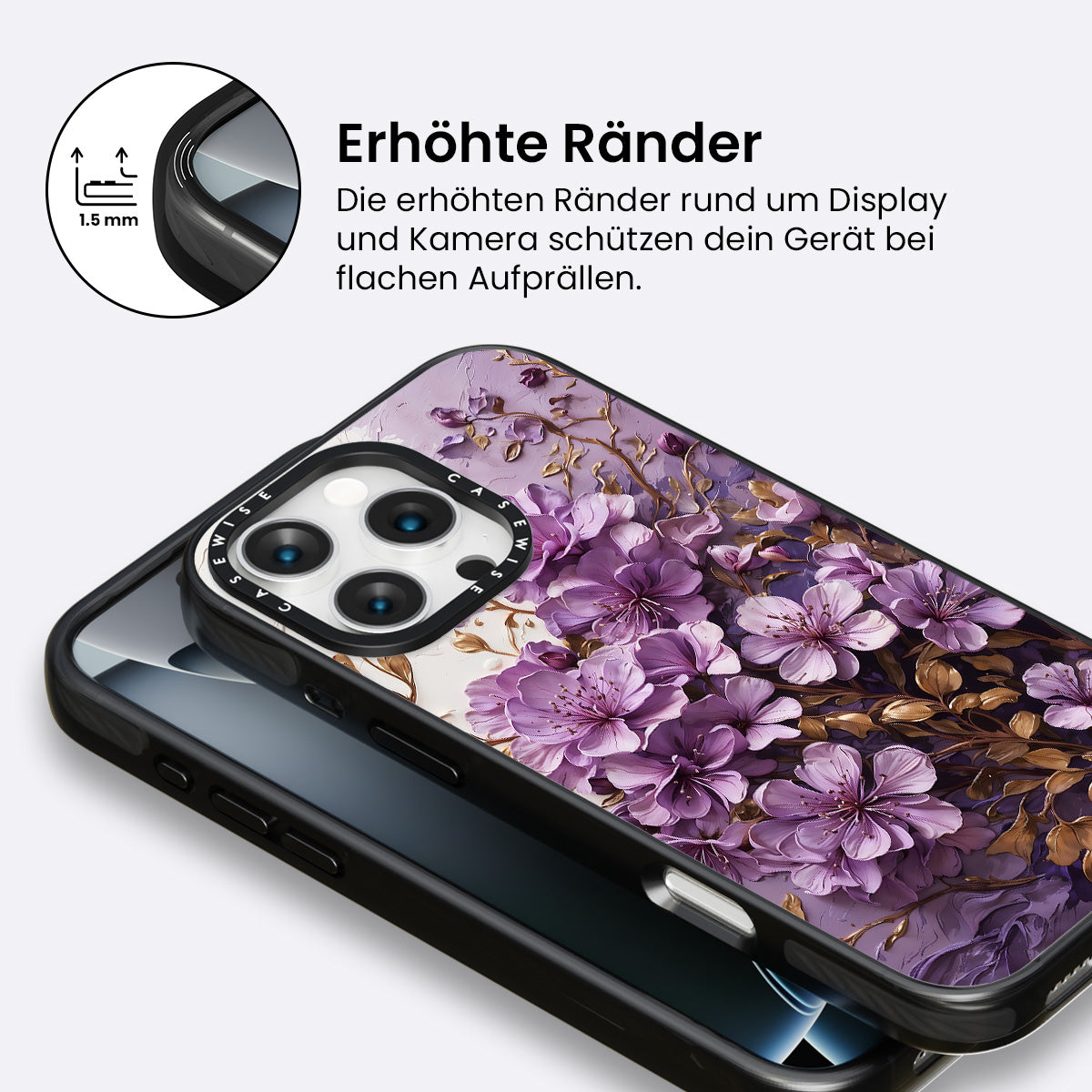 1.5 mm

Erhöhte Ränder

Die erhöhten Ränder rund um Display und Kamera schützen dein Gerät bei flachen Aufprällen.

CASEWISE CASEWISE