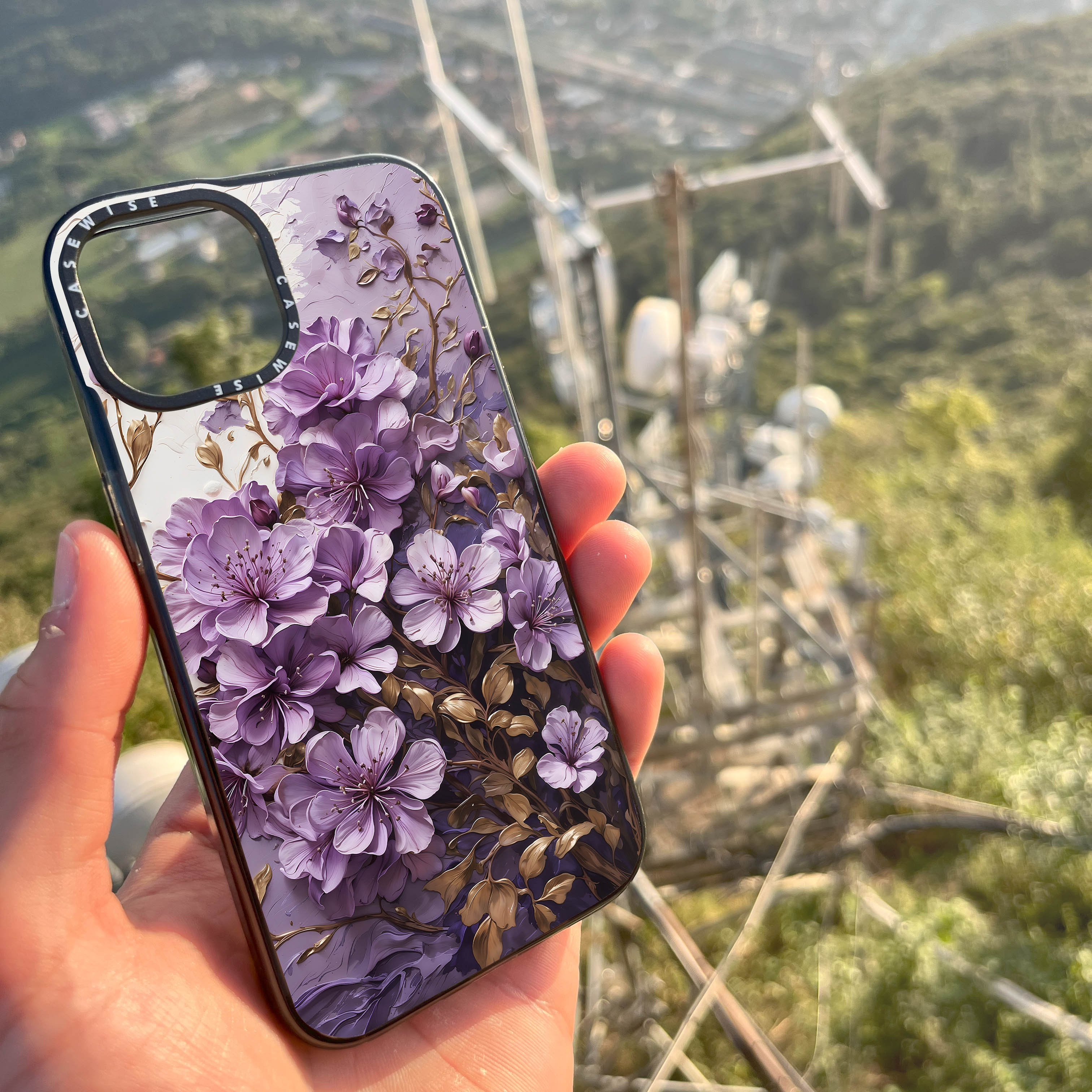 CASEWISE
CASEWISE