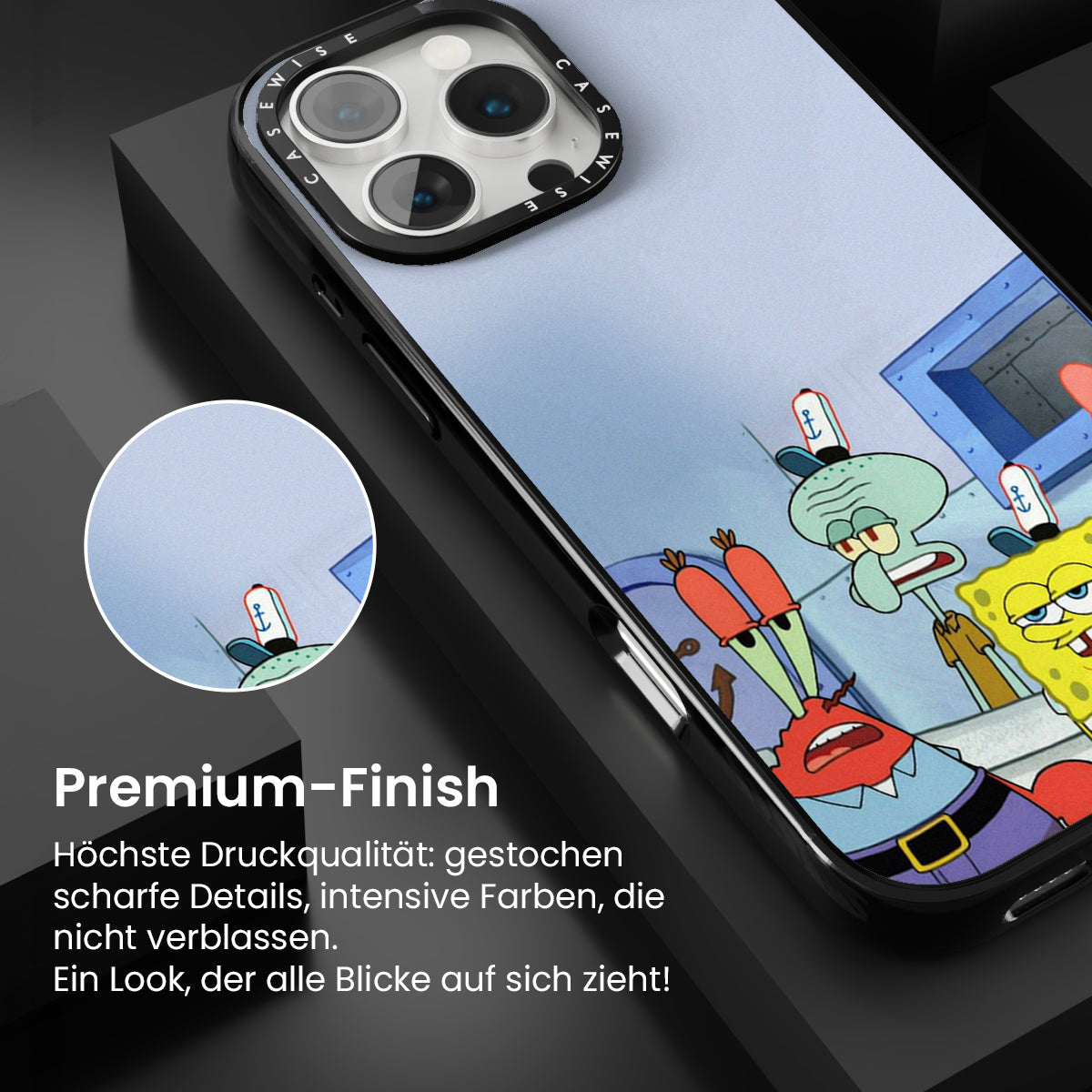 CASEWISE CASEWISE

Premium-Finish

Höchste Druckqualität: gestochen scharfe Details, intensive Farben, die nicht verblassen.
Ein Look, der alle Blicke auf sich zieht!