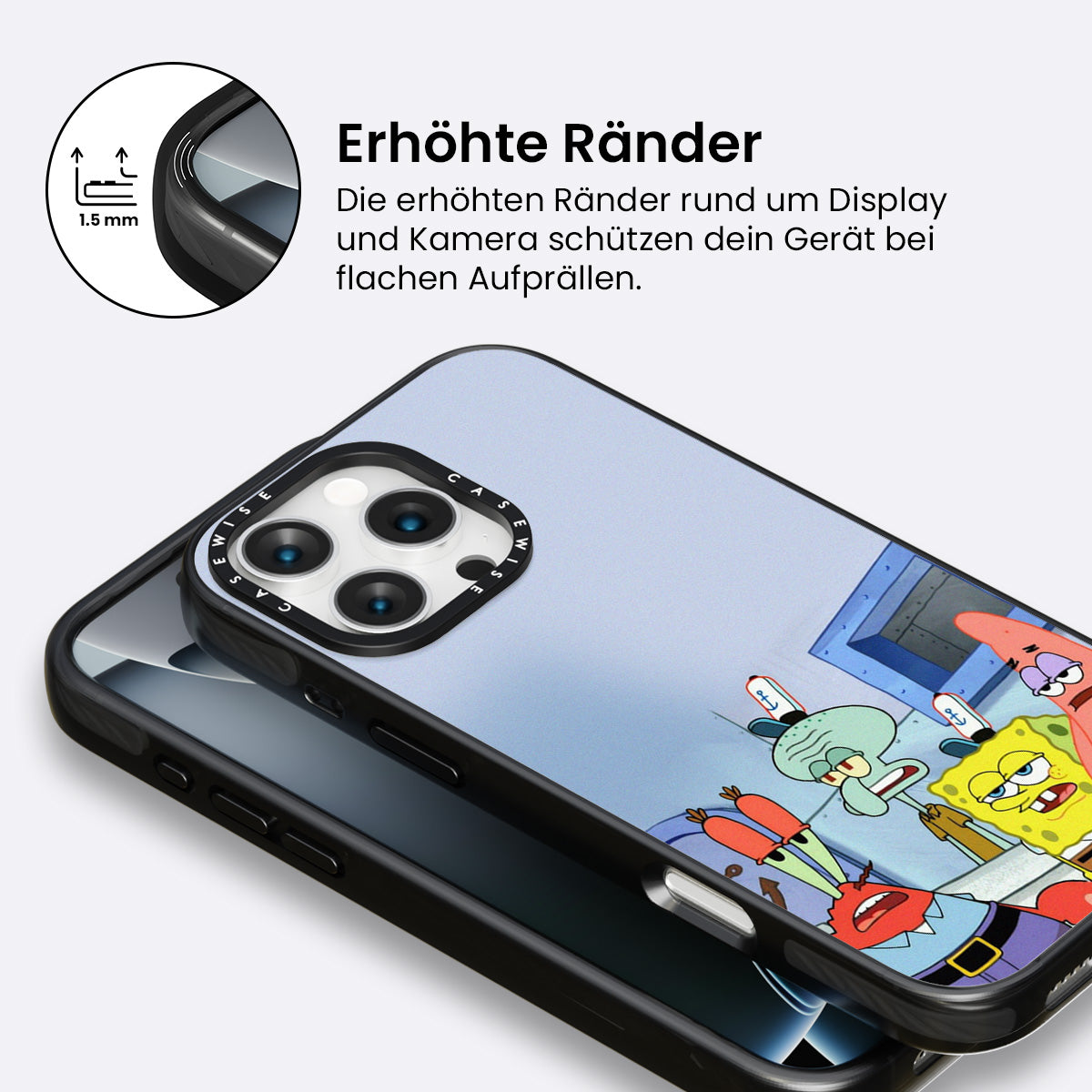 1.5 mm

Erhöhte Ränder

Die erhöhten Ränder rund um Display und Kamera schützen dein Gerät bei flachen Aufprällen.

CASEWISE CASEWISE