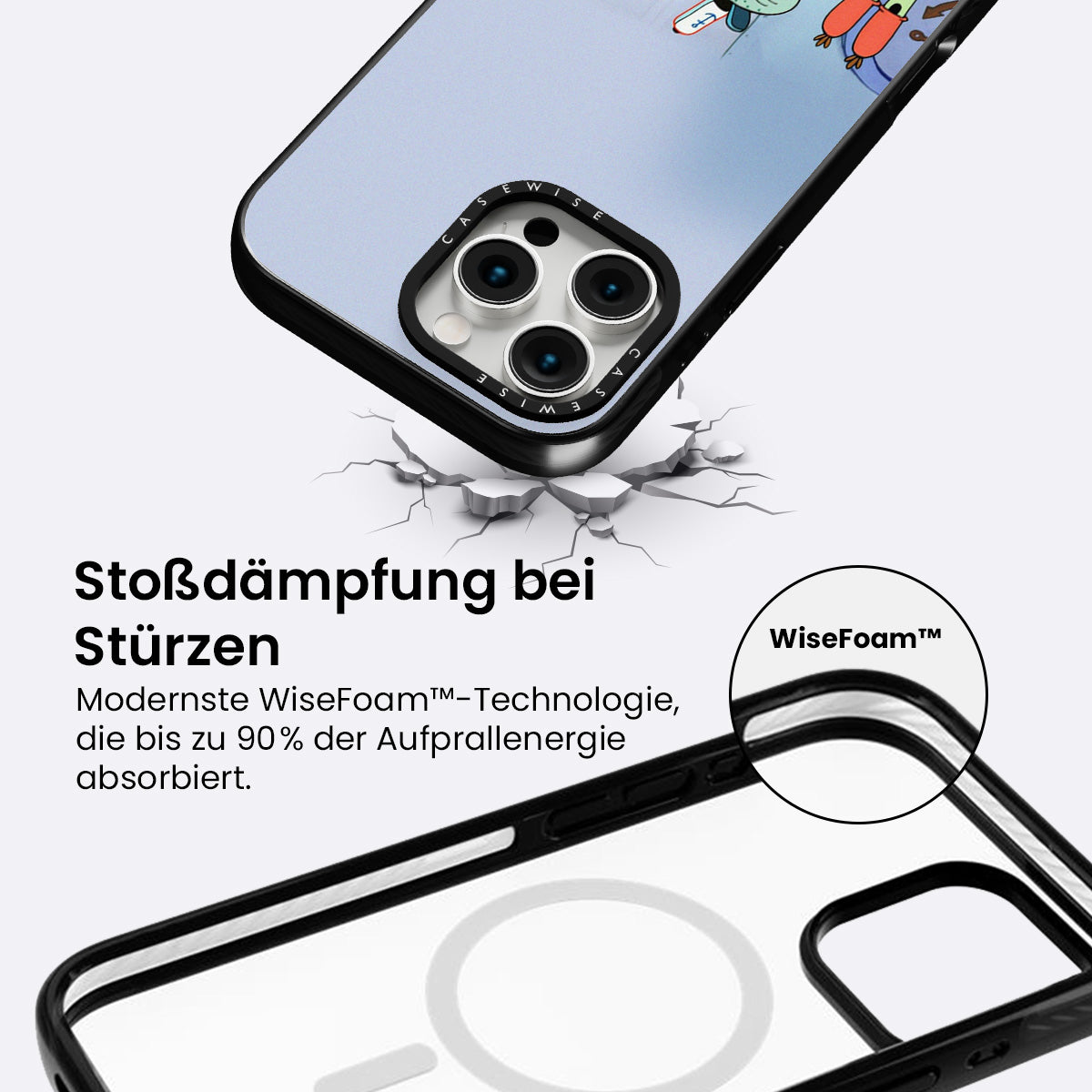 CASEWISE

CASEWISE

Stoßdämpfung bei Stürzen

Modernste WiseFoam™-Technologie, die bis zu 90% der Aufprallenergie absorbiert.

WiseFoam™