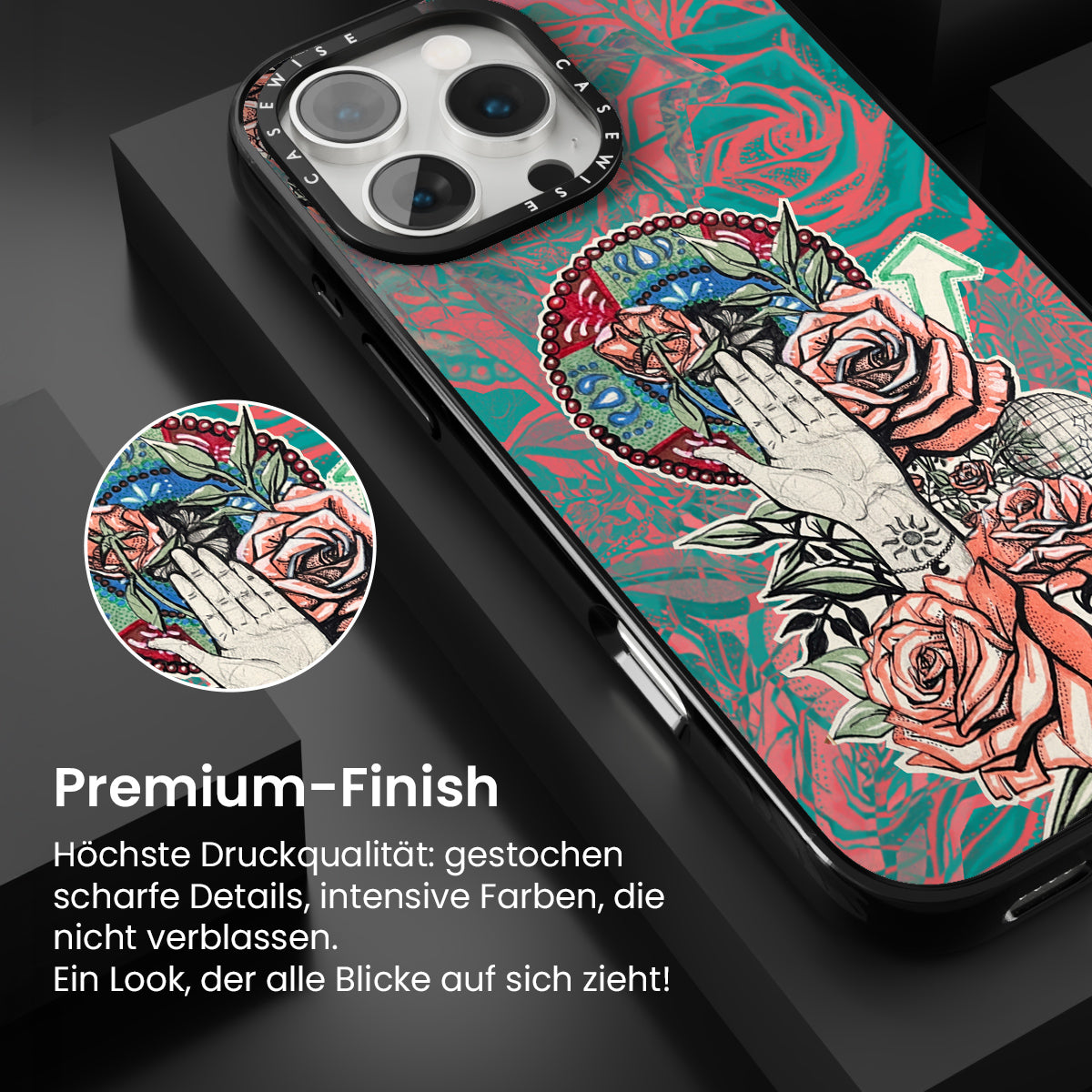 CASEWISE CASEWISE

Premium-Finish

Höchste Druckqualität: gestochen scharfe Details, intensive Farben, die nicht verblassen.
Ein Look, der alle Blicke auf sich zieht!