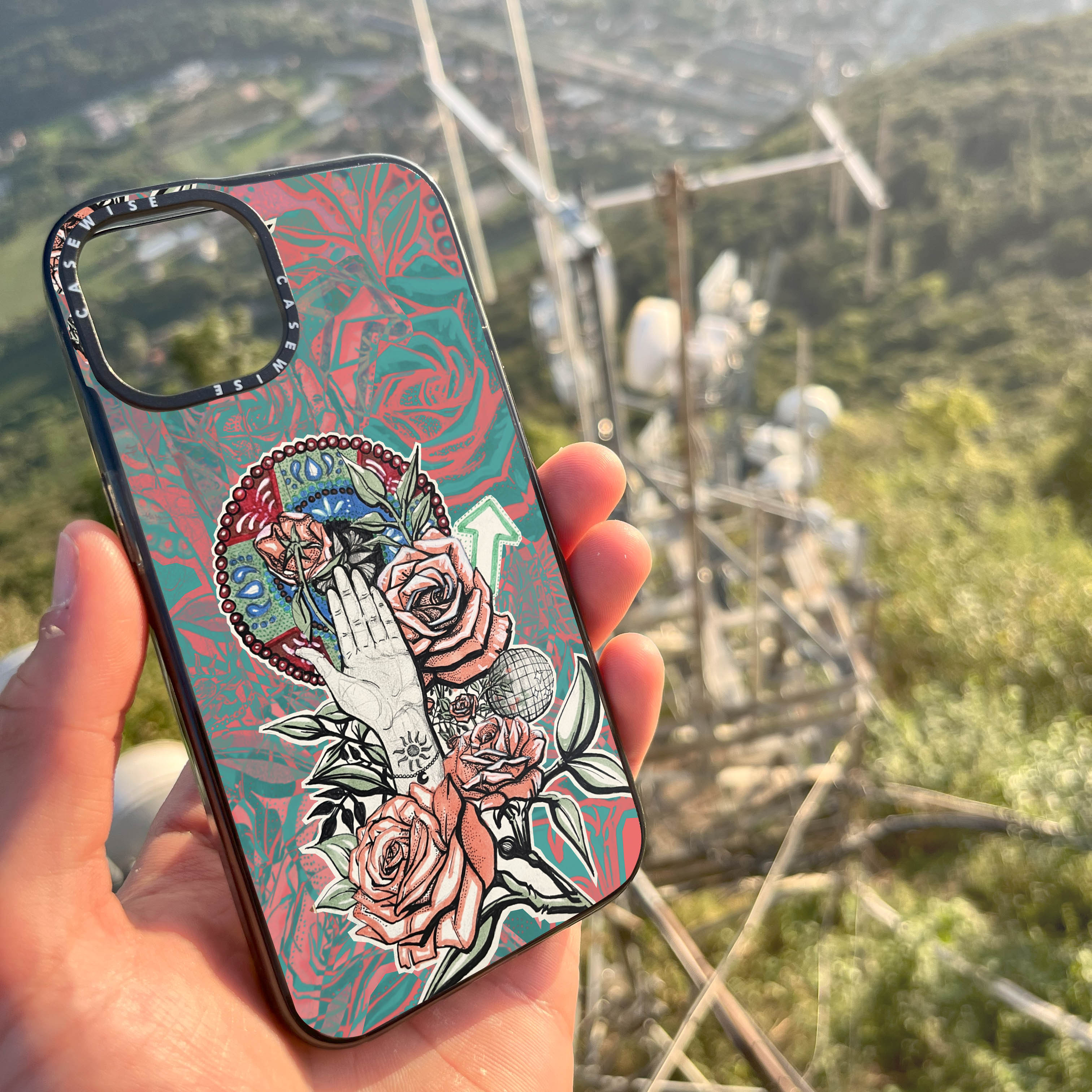 CASEWISE CASEWISE