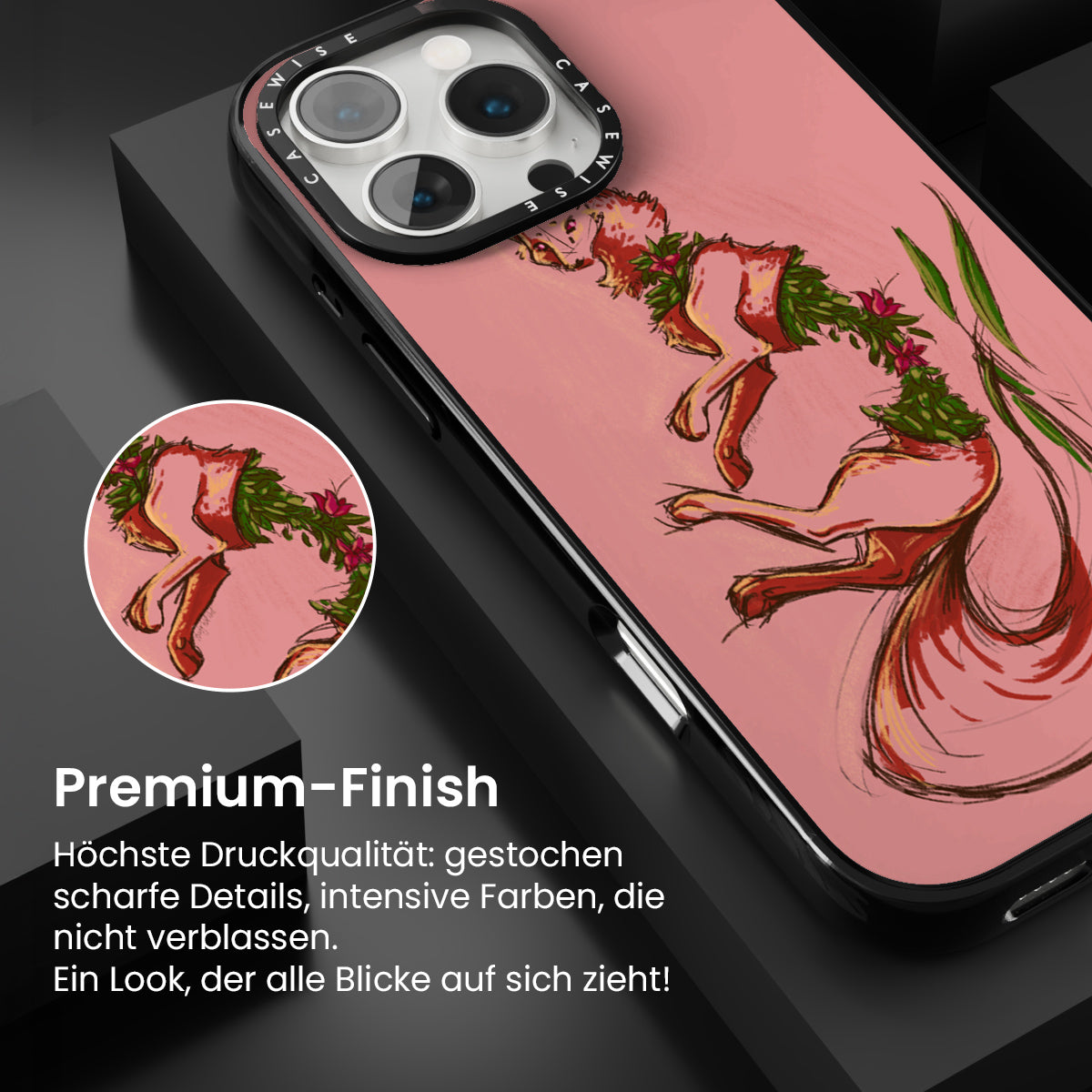 CASEWISE

CASEWISE

Premium-Finish

Höchste Druckqualität: gestochen scharfe Details, intensive Farben, die nicht verblassen.
Ein Look, der alle Blicke auf sich zieht!