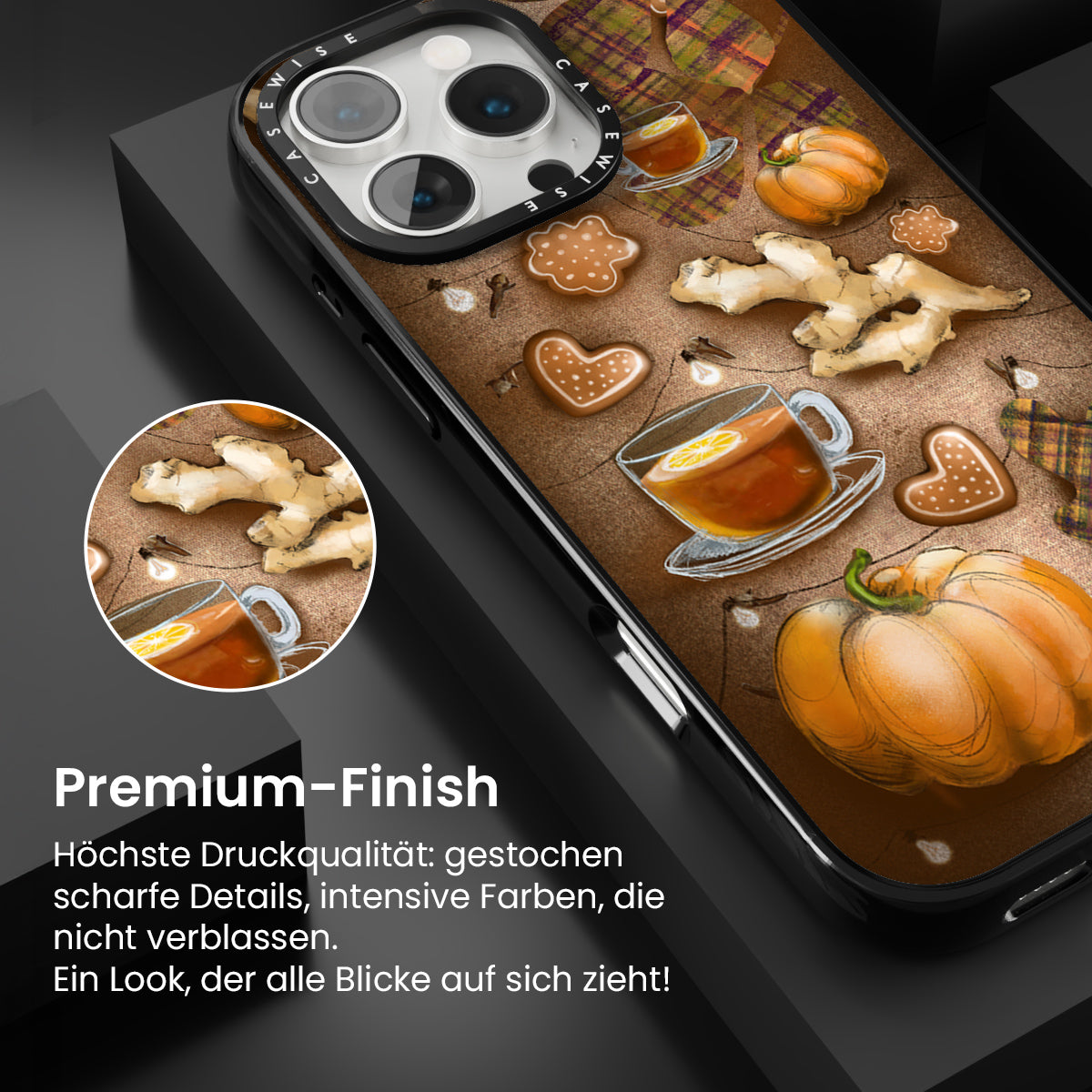 CASEWISE CASEWISE

Premium-Finish

Höchste Druckqualität: gestochen scharfe Details, intensive Farben, die nicht verblassen.
Ein Look, der alle Blicke auf sich zieht!