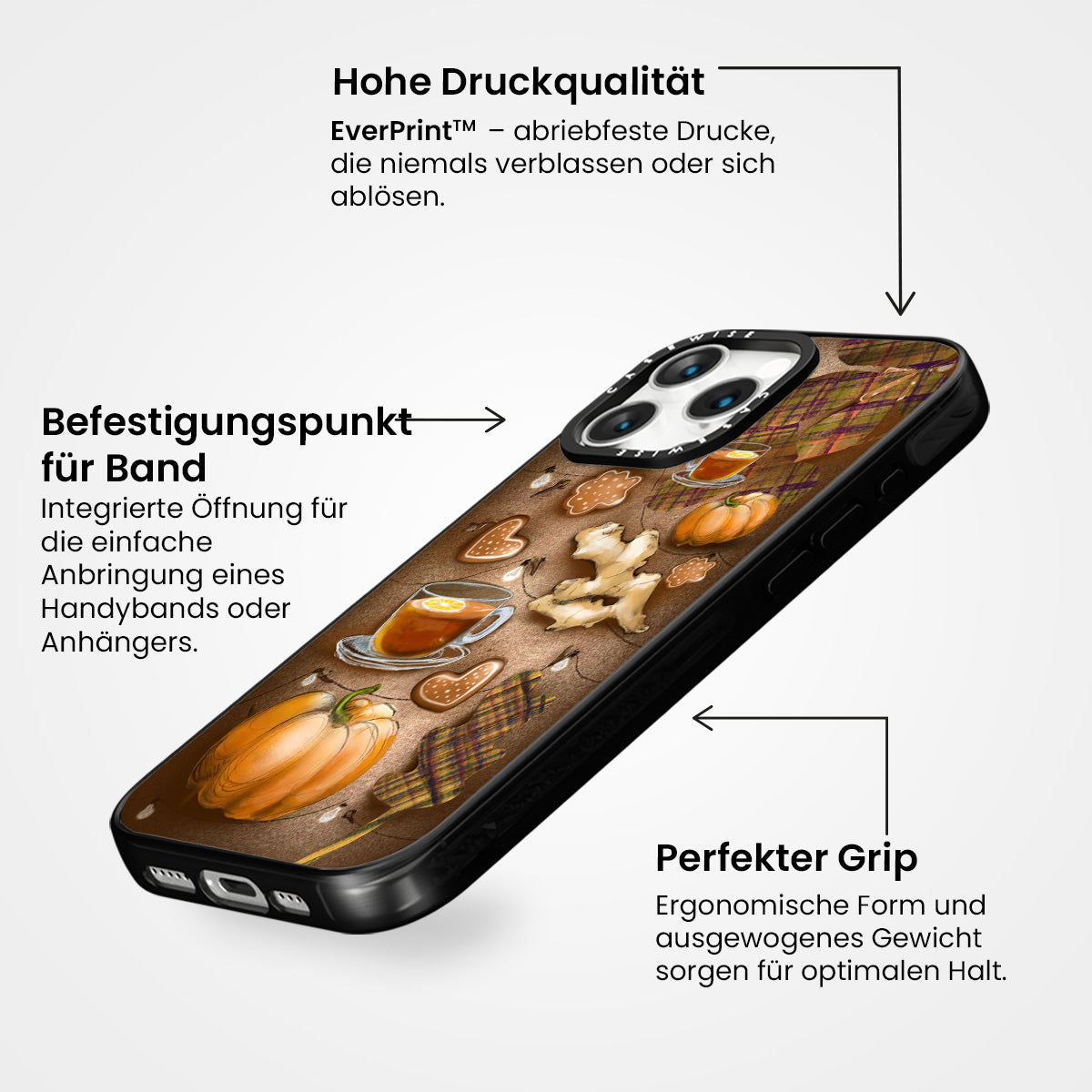 Hohe Druckqualität

EverPrint™ – abriebfeste Drucke, die niemals verblassen oder sich ablösen.

Befestigungspunkt für Band

Integrierte Öffnung für die einfache Anbringung eines Handybands oder Anhängers.

CASEWISE

CASEWISE

Perfekter Grip

Ergonomische Form und ausgewogenes Gewicht sorgen für optimalen Halt.